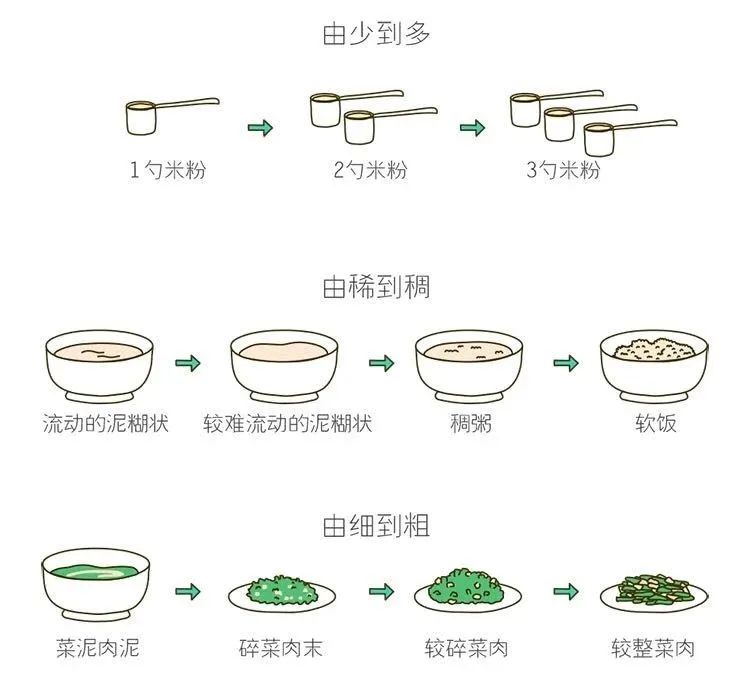 由少到多

1勺米粉

2勺米粉

3勺米粉

由稀到稠

流动的泥糊状

较难流动的泥糊状

稠粥

软饭

由细到粗

菜泥肉泥

碎菜肉末

较碎菜肉

较整菜肉