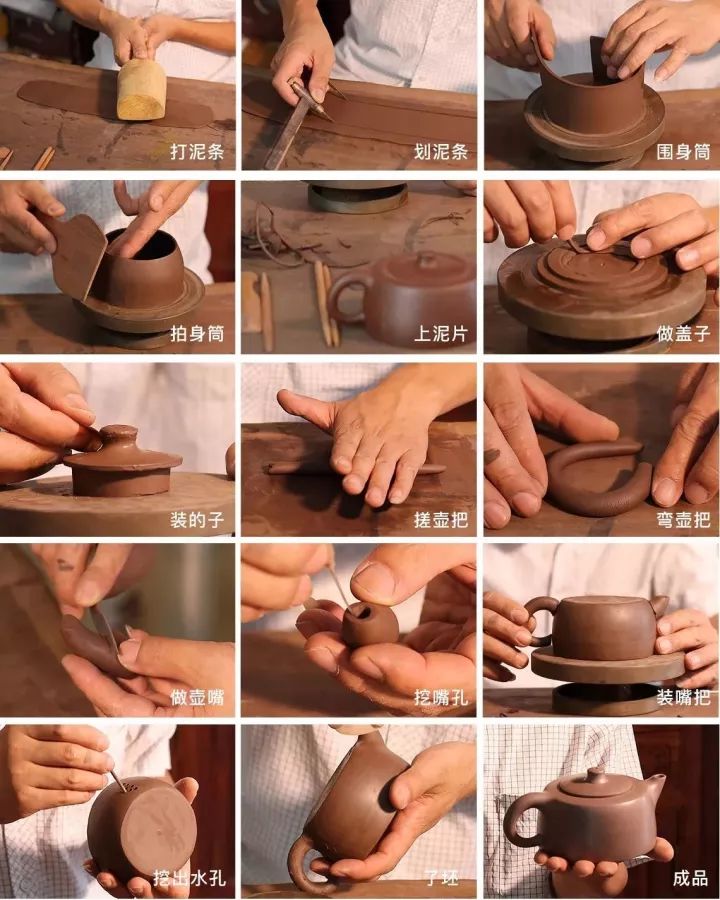 打泥条

划泥条

围身筒

拍身筒

上泥片

做盖子

装的子

搓壶把

弯壶把

做壶嘴

挖嘴孔

装嘴把

挖出水孔

了坯

成品