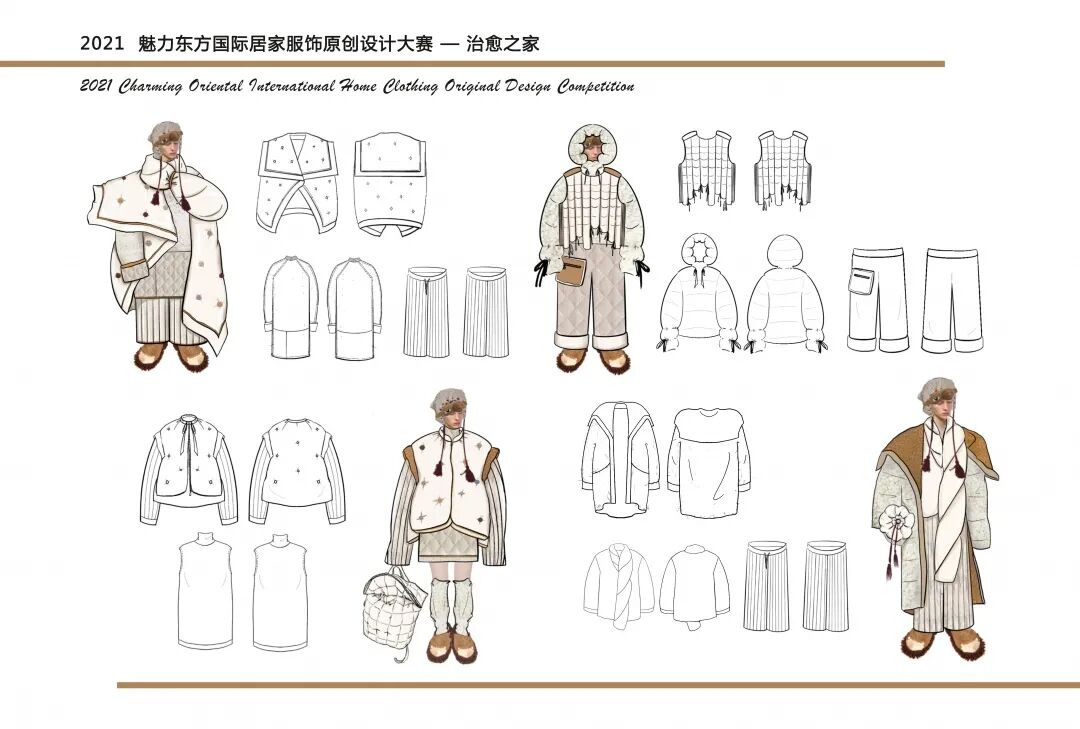 2021 魅力东方国际居家服饰原创设计大赛 — 治愈之家

2021 Charming Oriental International Home Clothing Original Design Competition