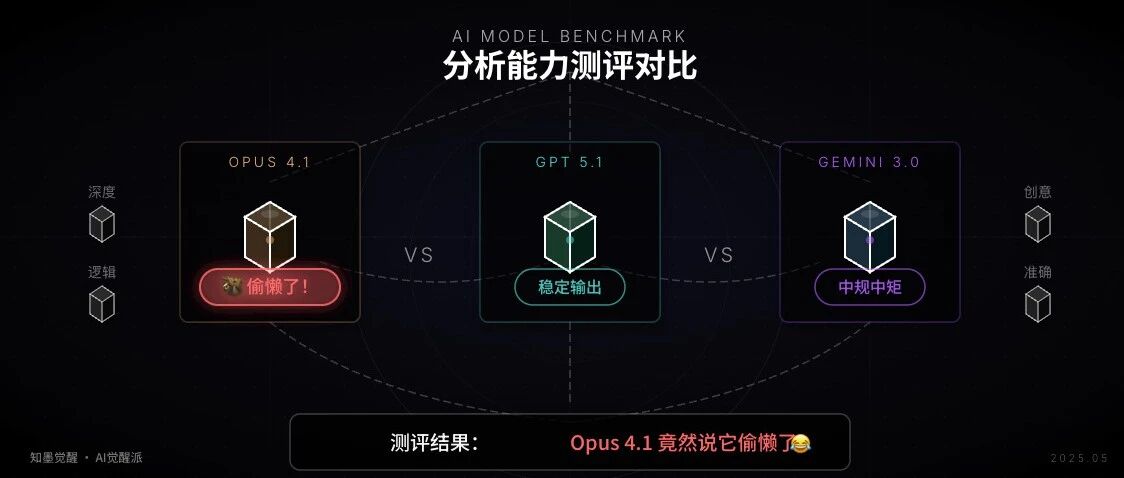 AI MODEL BENCHMARK
分析能力测评对比

深度

逻辑

OPUS 4.1

偷懒了!

VS

GPT 5.1

稳定输出

VS

GEMINI 3.0

中规中矩

创意

准确

测评结果: Opus 4.1 竟然说它偷懒了😂

知墨觉醒 • AI觉醒派

2025.05