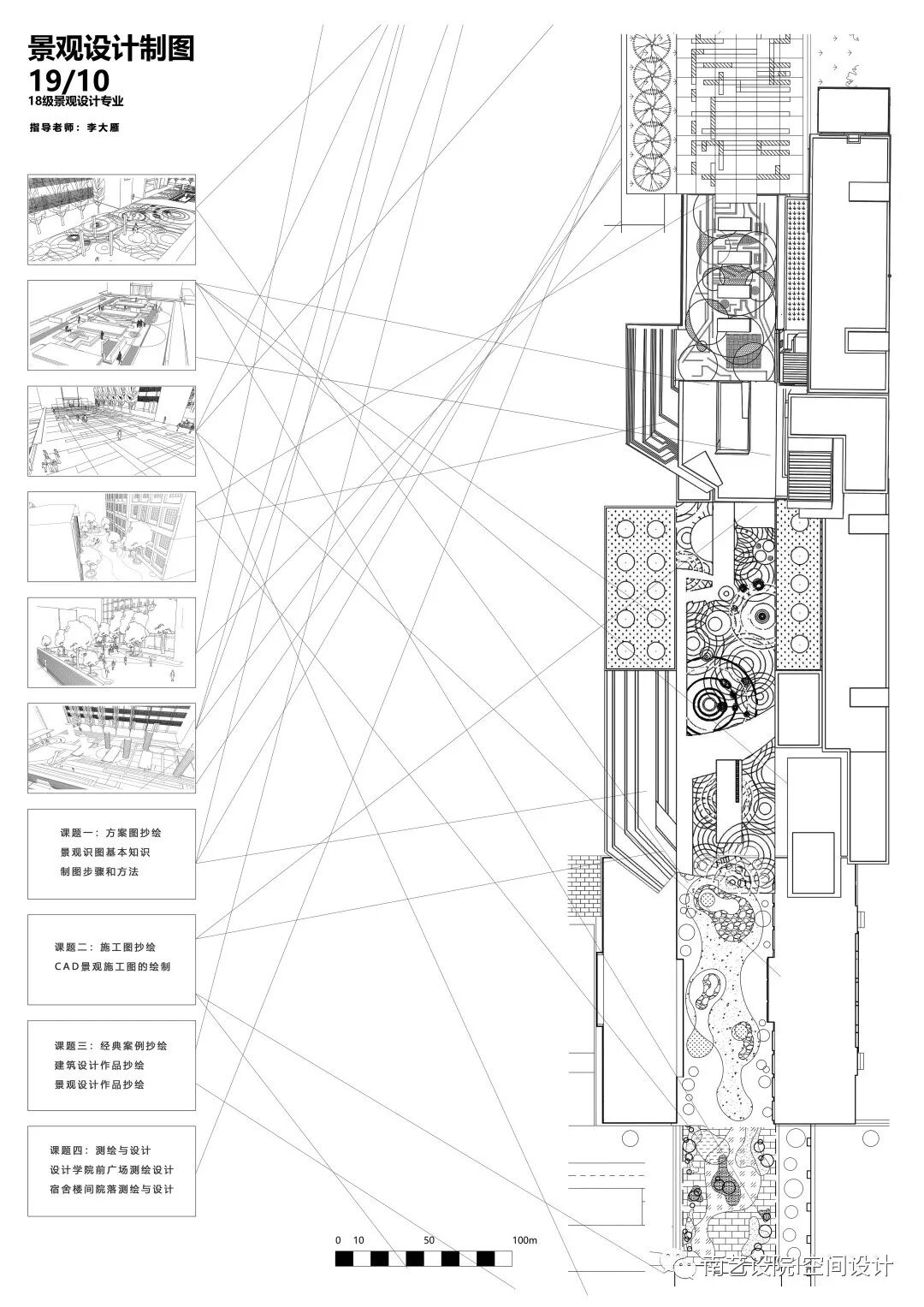 景观设计制图
19/10
18级景观设计专业

指导老师：李大雁

课题一：方案图抄绘
景观识图基本知识
制图步骤和方法

课题二：施工图抄绘
CAD景观施工图的绘制

课题三：经典案例抄绘
建筑设计作品抄绘
景观设计作品抄绘

课题四：测绘与设计
设计学院前广场测绘设计
宿舍楼间院落测绘与设计

0 10 50 100m

南艺设院空间设计