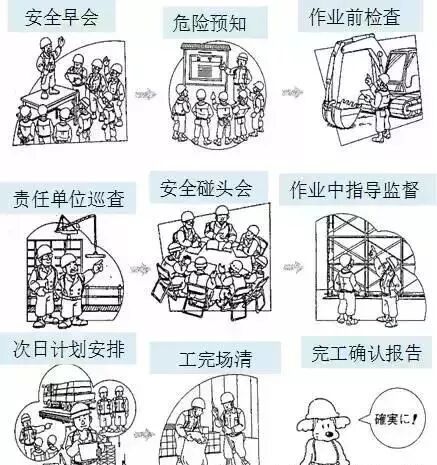 安全早会

危险预知

作业前检查

责任单位巡查

安全碰头会

作业中指导监督

次日计划安排

工完场清

完工确认报告

確実に!