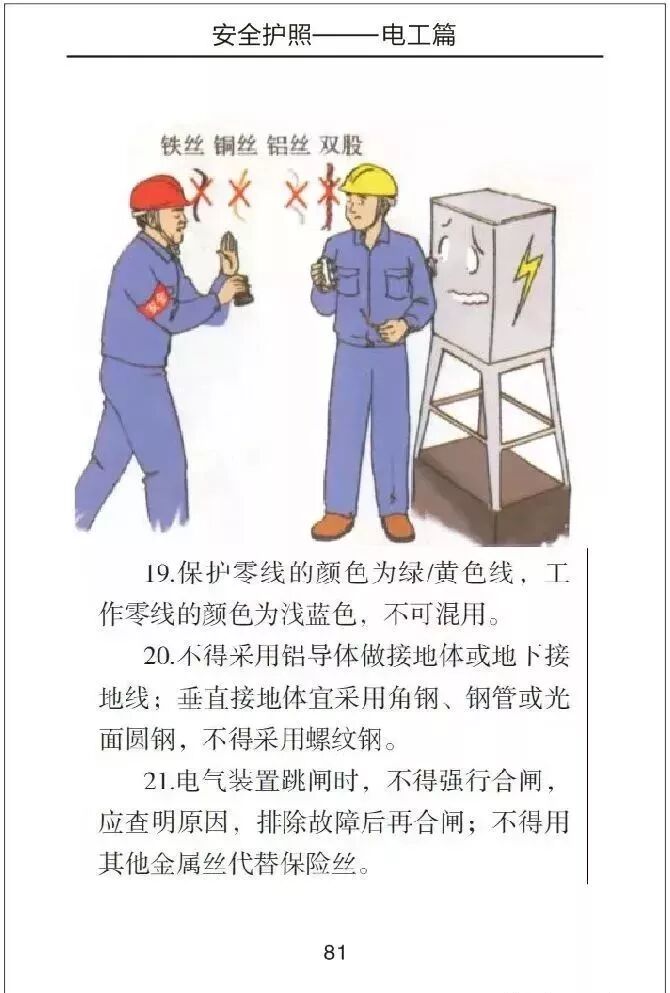 安全护照——电工篇

铁丝 铜丝 铝丝 双股

19.保护零线的颜色为绿/黄色线，工作零线的颜色为浅蓝色，不可混用。

20.不得采用铝导体做接地体或地下接地线；垂直接地体宜采用角钢、钢管或光面圆钢，不得采用螺纹钢。

21.电气装置跳闸时，不得强行合闸，应查明原因，排除故障后再合闸；不得用其他金属丝代替保险丝。

81