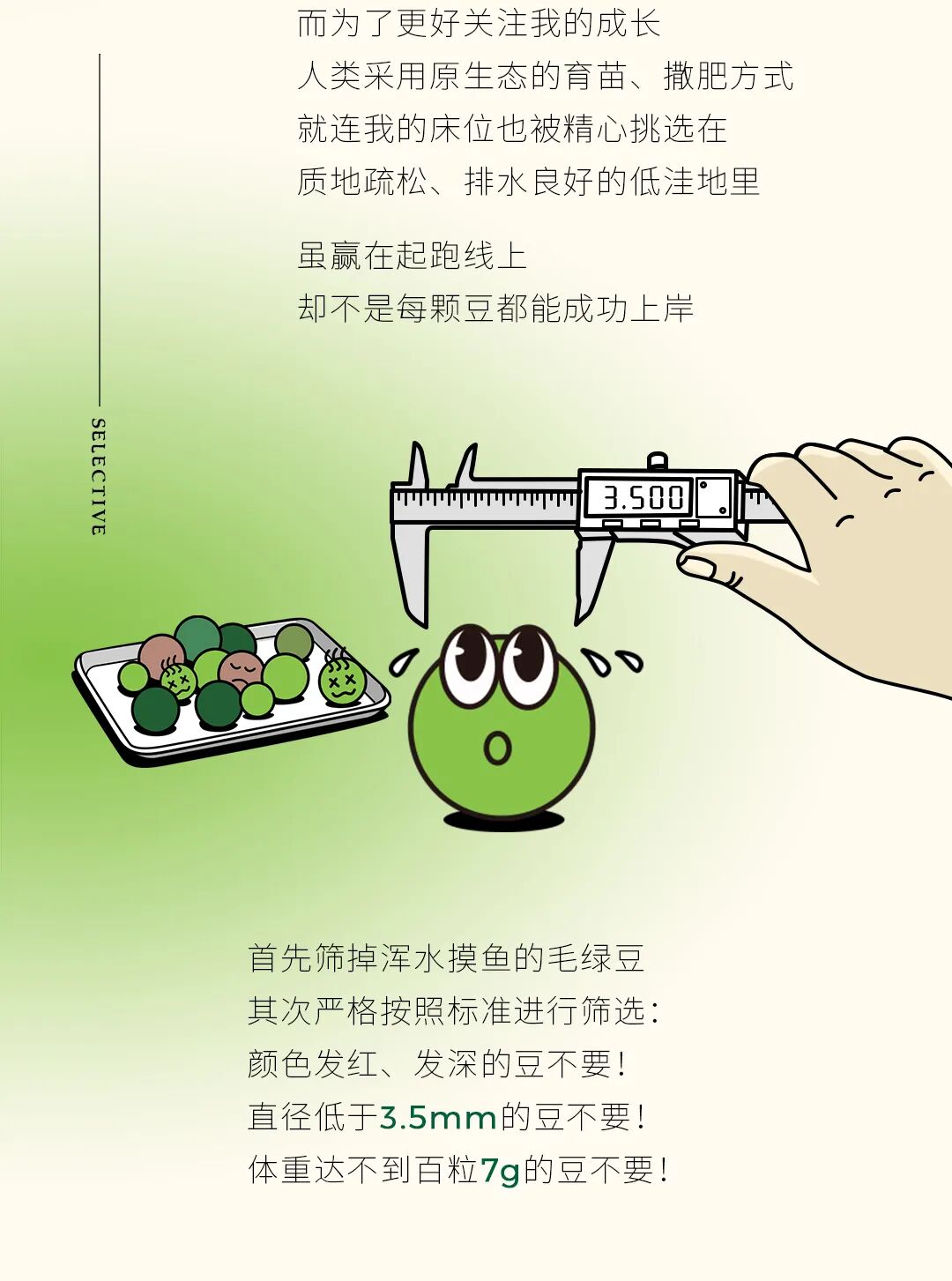 而为了更好关注我的成长
人类采用原生态的育苗、撒肥方式
就连我的床位也被精心挑选在
质地疏松、排水良好的低洼地里

虽赢在起跑线上
却不是每颗豆都能成功上岸

SELECTIVE

3.500

首先筛掉浑水摸鱼的毛绿豆
其次严格按照标准进行筛选：
颜色发红、发深的豆不要！
直径低于3.5mm的豆不要！
体重达不到百粒7g的豆不要！