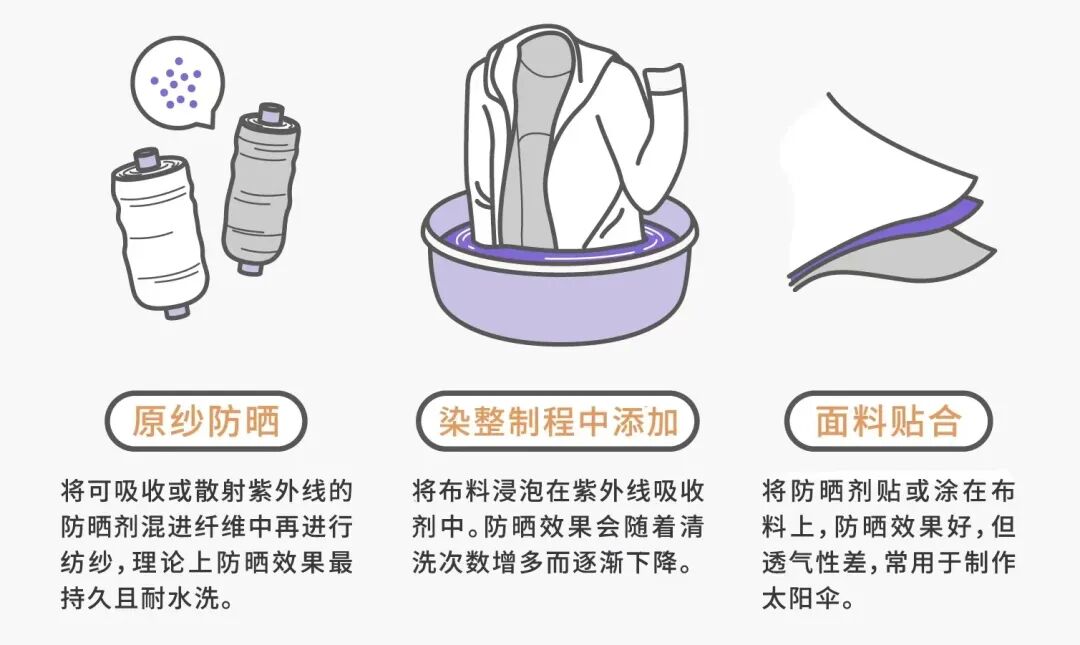 原纱防晒

将可吸收或散射紫外线的防晒剂混进纤维中再进行纺纱，理论上防晒效果最持久且耐水洗。

染整制程中添加

将布料浸泡在紫外线吸收剂中。防晒效果会随着清洗次数增多而逐渐下降。

面料贴合

将防晒剂贴或涂在布料上，防晒效果好，但透气性差，常用于制作太阳伞。