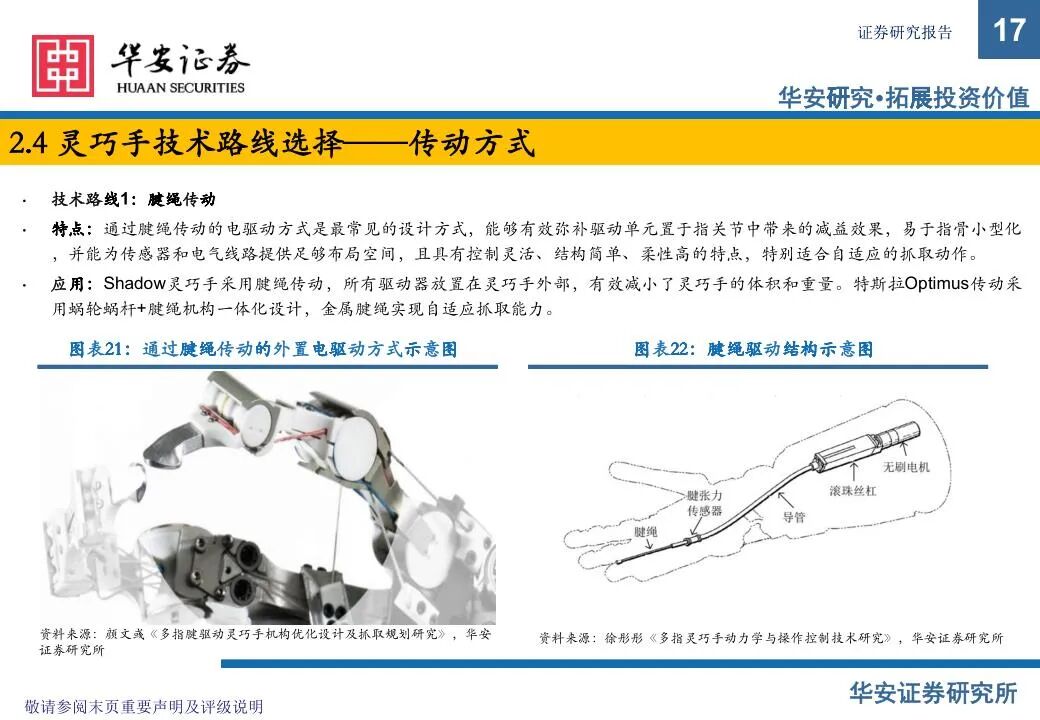 华安证券
HUAAN SECURITIES

证券研究报告

17

华安研究•拓展投资价值

2.4 灵巧手技术路线选择——传动方式

• 技术路线1：腱绳传动
• 特点：通过腱绳传动的电驱动方式是最常见的设计方式，能够有效弥补驱动单元置于指关节中带来的减益效果，易于指骨小型化，并能为传感器和电气线路提供足够布局空间，且具有控制灵活、结构简单、柔性高的特点，特别适合自适应的抓取动作。
• 应用：Shadow灵巧手采用腱绳传动，所有驱动器放置在灵巧手外部，有效减小了灵巧手的体积和重量。特斯拉Optimus传动采用蜗轮蜗杆+腱绳机构一体化设计，金属腱绳实现自适应抓取能力。

图表21：通过腱绳传动的外置电驱动方式示意图

资料来源：颜文彧《多指腱驱动灵巧手机构优化设计及抓取规划研究》，华安证券研究所

图表22：腱绳驱动结构示意图

无刷电机
滚珠丝杠
腱张力传感器
导管
腱绳

资料来源：徐彤彤《多指灵巧手动力学与操作控制技术研究》，华安证券研究所

敬请参阅末页重要声明及评级说明

华安证券研究所