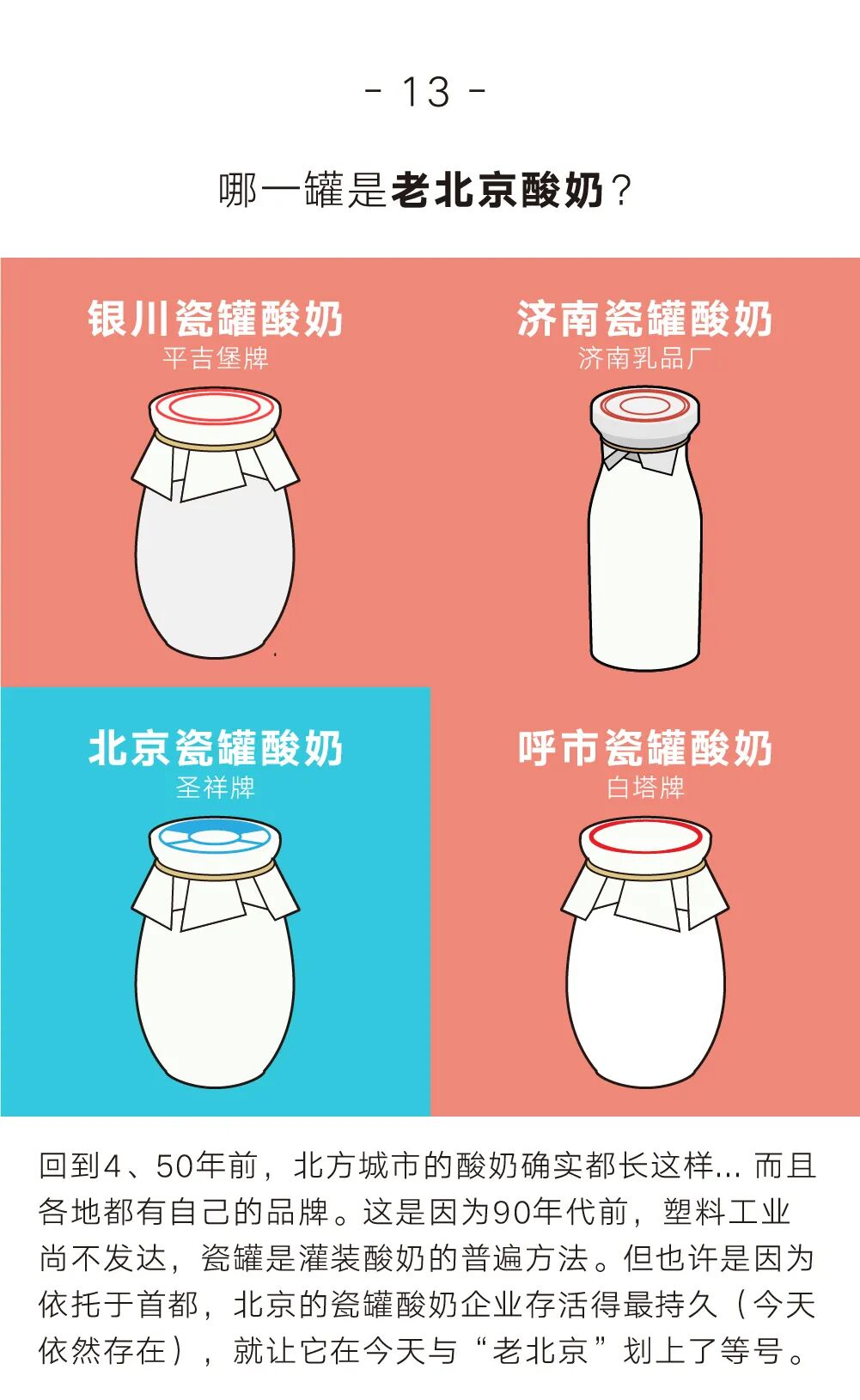 - 13 -

哪一罐是老北京酸奶？

银川瓷罐酸奶
平吉堡牌

济南瓷罐酸奶
济南乳品厂

北京瓷罐酸奶
圣祥牌

呼市瓷罐酸奶
白塔牌

回到4、50年前，北方城市的酸奶确实都长这样... 而且各地都有自己的品牌。这是因为90年代前，塑料工业尚不发达，瓷罐是灌装酸奶的普遍方法。但也许是因为依托于首都，北京的瓷罐酸奶企业存活得最持久（今天依然存在），就让它在今天与“老北京”划上了等号。