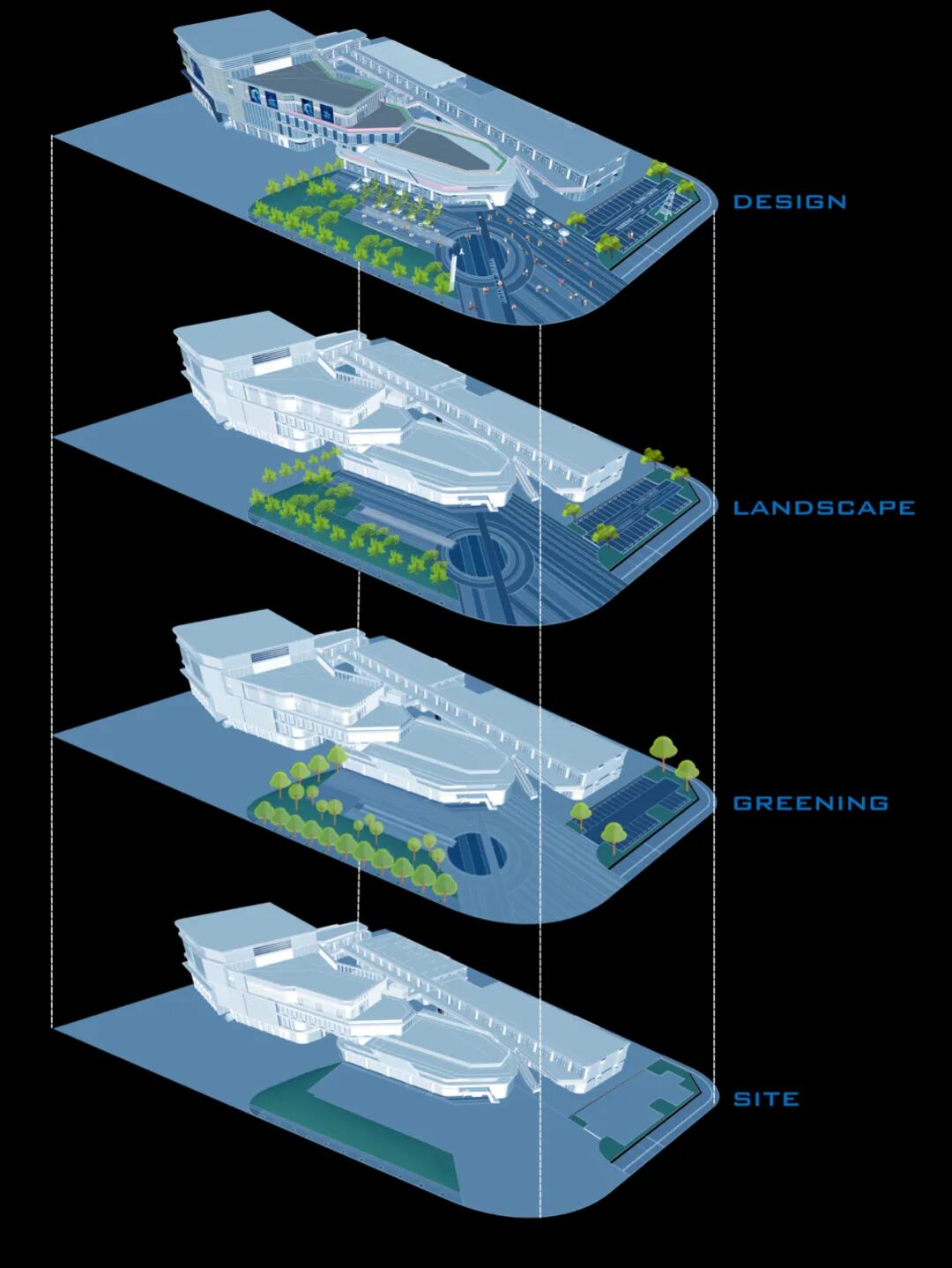 DESIGN

LANDSCAPE

GREENING

SITE