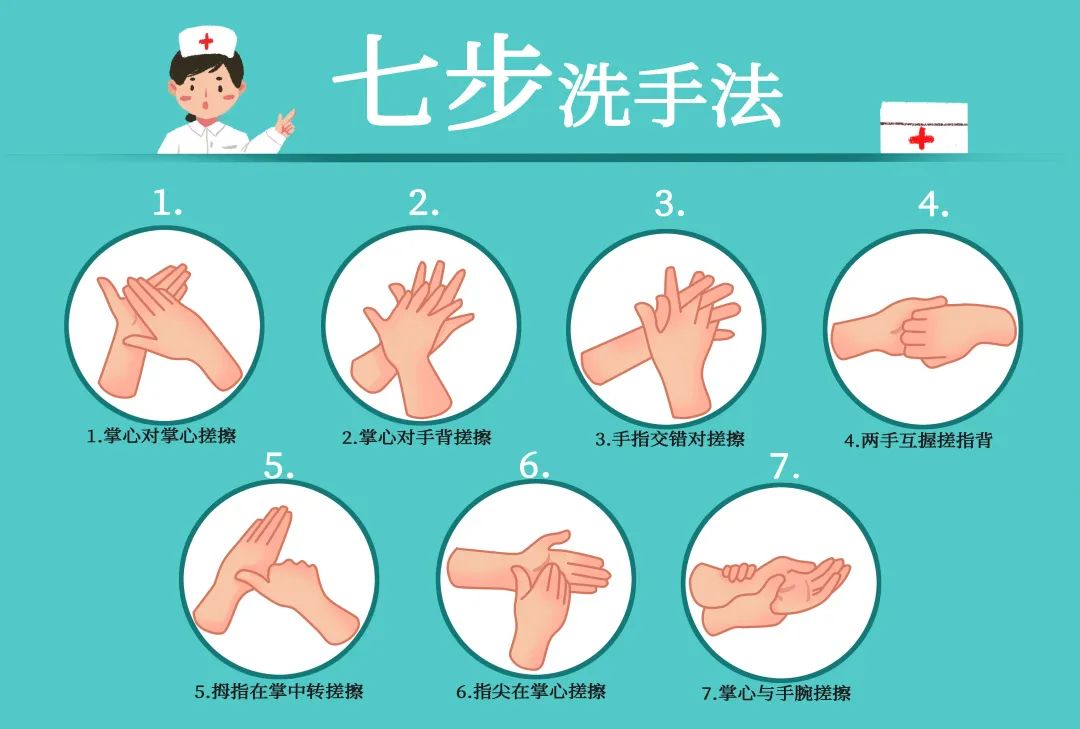 七步洗手法

1.

1.掌心对掌心搓擦

2.

2.掌心对手背搓擦

3.

3.手指交错对搓擦

4.

4.两手互握搓指背

5.

5.拇指在掌中转搓擦

6.

6.指尖在掌心搓擦

7.

7.掌心与手腕搓擦