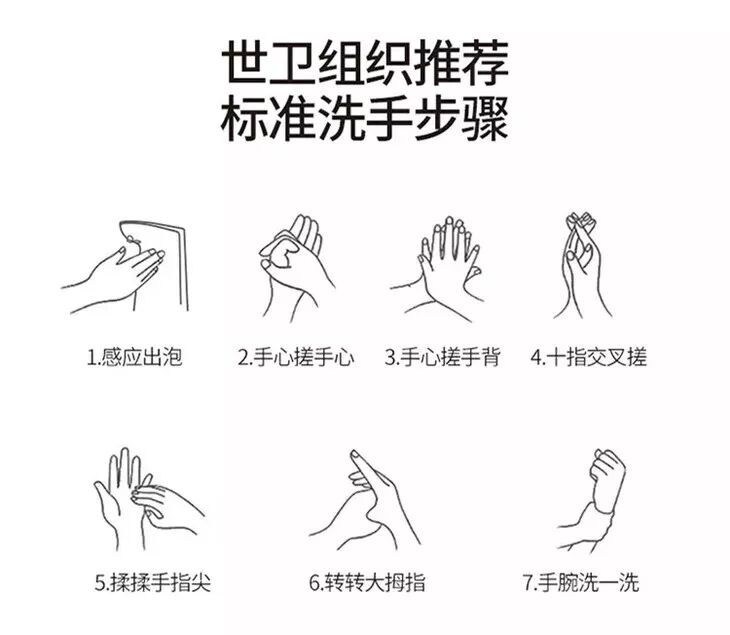 世卫组织推荐
标准洗手步骤

1.感应出泡

2.手心搓手心

3.手心搓手背

4.十指交叉搓

5.揉揉手指尖

6.转转大拇指

7.手腕洗一洗