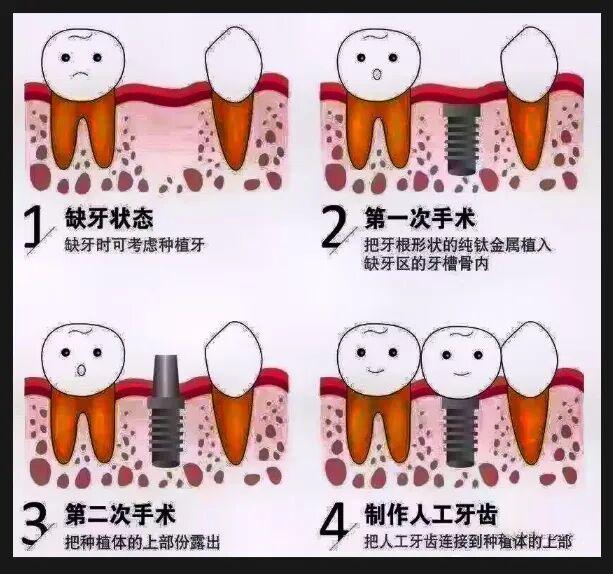 1 缺牙状态
缺牙时可考虑种植牙

2 第一次手术
把牙根形状的纯钛金属植入缺牙区的牙槽骨内

3 第二次手术
把种植体的上部份露出

4 制作人工牙齿
把人工牙齿连接到种植体的上部