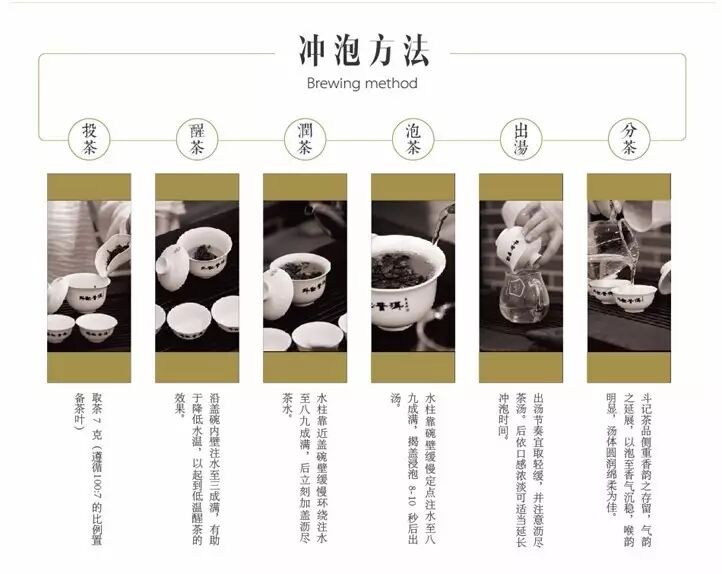 冲泡方法
Brewing method

投茶
醒茶
潤茶
泡茶
出湯
分茶

取茶 7 克（遵循100:7 的比例置备茶叶）

沿盖碗内壁注水至三成满，有助于降低水温，以起到低温醒茶的效果。

水柱靠近盖碗壁缓慢环绕注水至八九成满，后立刻加盖沥尽茶水。

水柱靠碗壁缓慢定点注水至八九成满，揭盖浸泡 8-10 秒后出汤。

出汤节奏宜取轻缓，并注意沥尽茶汤。后依口感浓淡可适当延长冲泡时间。

斗记茶品侧重香韵之存留，气韵之延展，以泡至香气沉稳，喉韵明显，汤体圆润绵柔为佳。