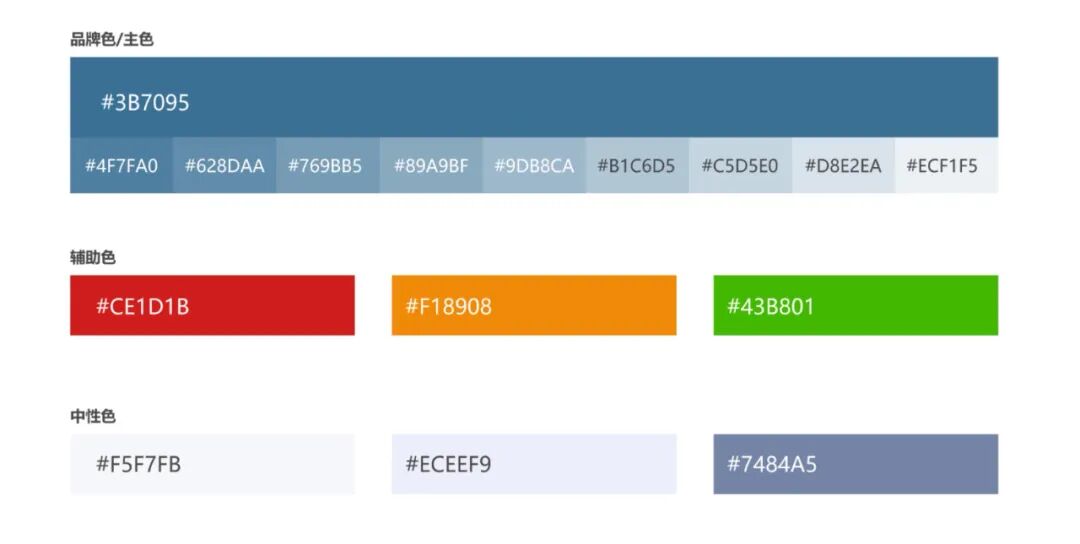 品牌色/主色

#3B7095

#4F7FA0 #628DAA #769BB5 #89A9BF #9DB8CA #B1C6D5 #C5D5E0 #D8E2EA #ECF1F5

辅助色

#CE1D1B #F18908 #43B801

中性色

#F5F7FB #ECEEF9 #7484A5