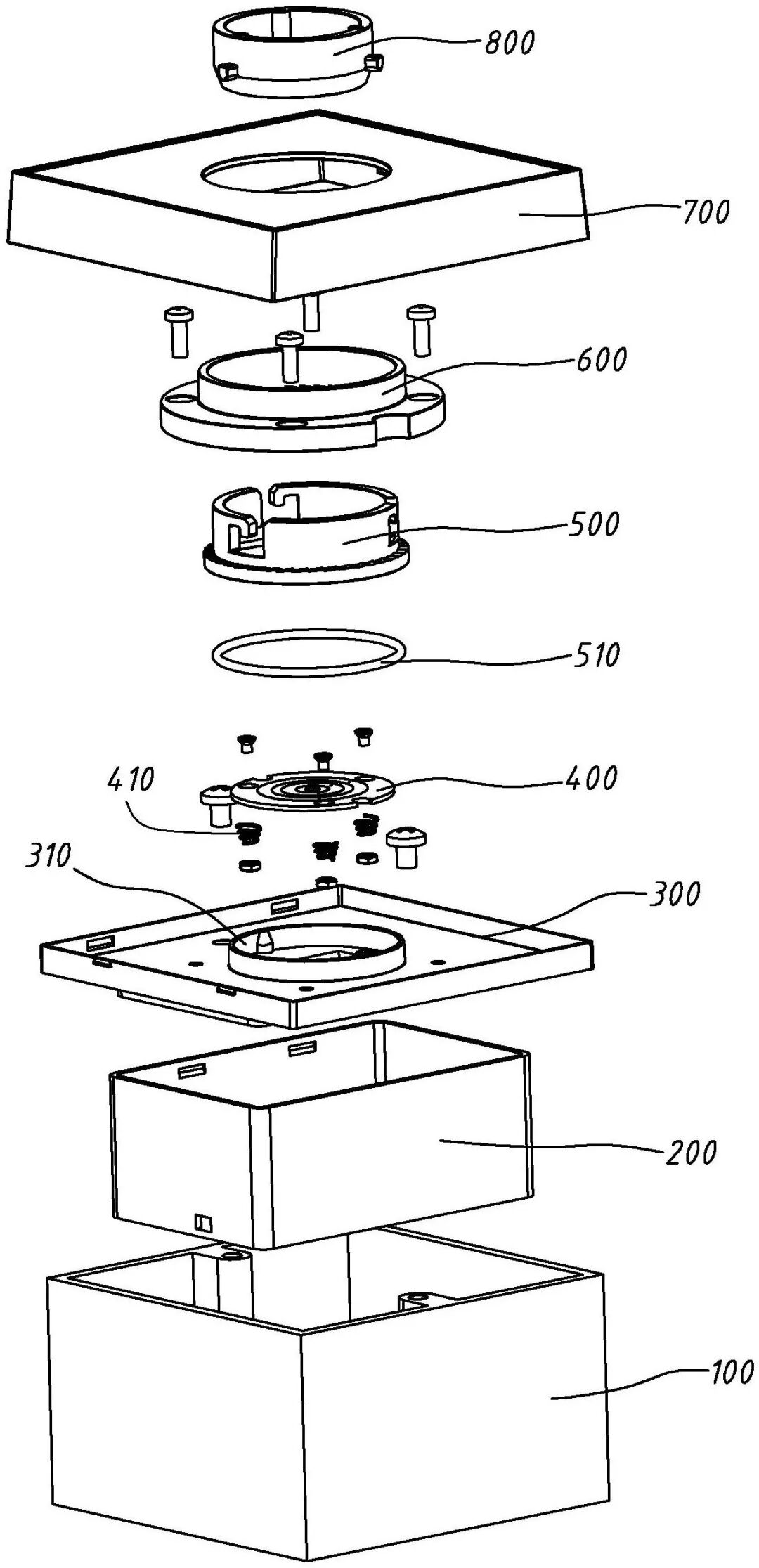 800

700

600

500

510

410

400

310

300

200

100