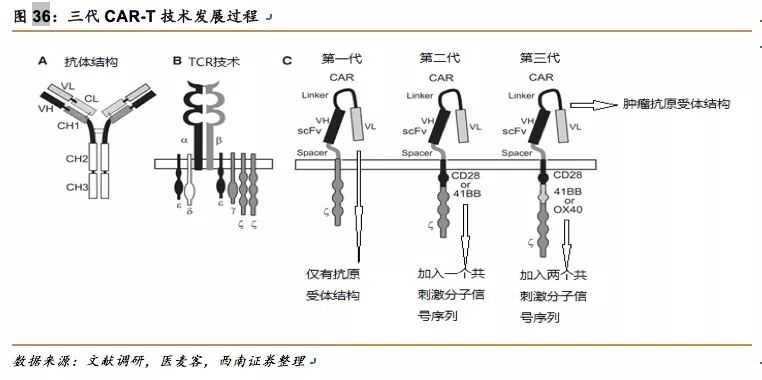 图 36：三代 CAR-T 技术发展过程

A 抗体结构

VL
CL
VH
CH1
CH2
CH3

B TCR技术

α
β
ε
δ
ε
γ
ζ ζ

C 第一代 CAR

Linker
VH
scFv
VL
Spacer
ζ

仅有抗原受体结构

第二代 CAR

Linker
VH
scFv
VL
Spacer
CD28 or 41BB
ζ

加入一个共刺激分子信号序列

第三代 CAR

Linker
VH
scFv
VL
Spacer
CD28
41BB or OX40
ζ

加入两个共刺激分子信号序列

肿瘤抗原受体结构

数据来源：文献调研，医麦客，西南证券整理