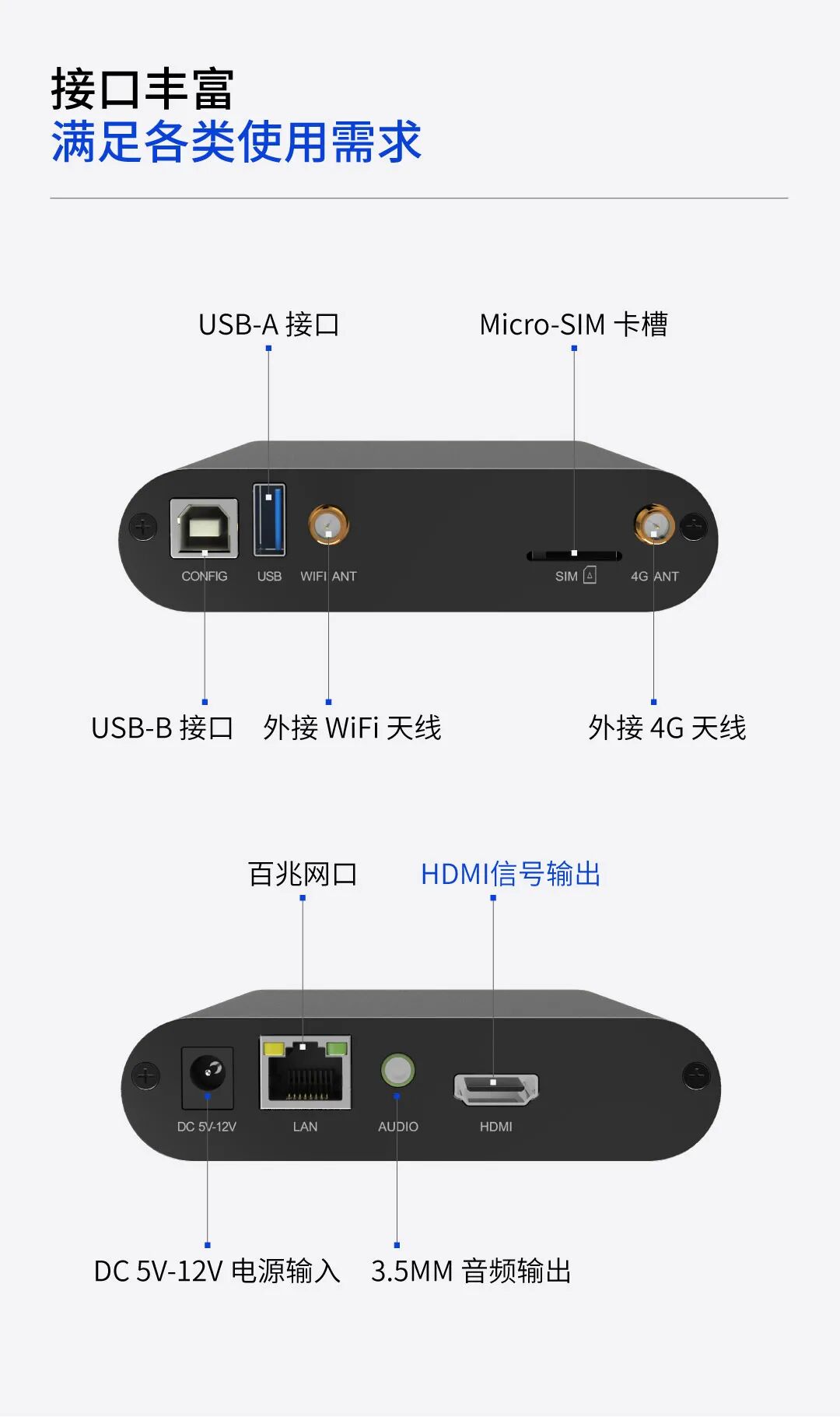 接口丰富
满足各类使用需求

USB-A 接口

Micro-SIM 卡槽

CONFIG USB WIFI ANT SIM 4G ANT

USB-B 接口 外接 WiFi 天线 外接 4G 天线

百兆网口 HDMI信号输出

DC 5V-12V LAN AUDIO HDMI

DC 5V-12V 电源输入 3.5MM 音频输出