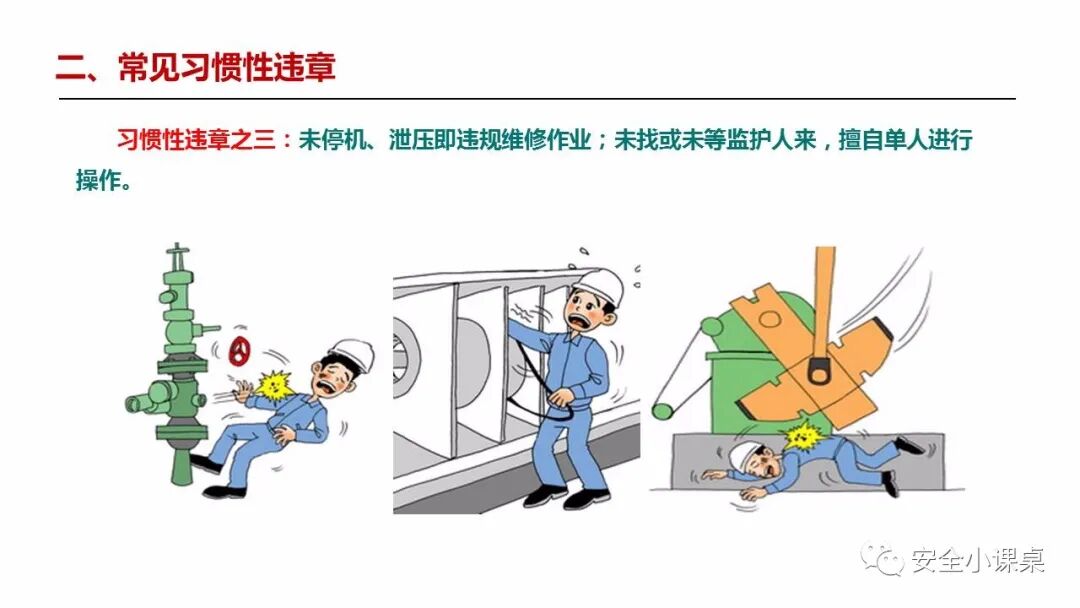 二、常见习惯性违章

习惯性违章之三：未停机、泄压即违规维修作业；未找或未等监护人来，擅自单人进行操作。

安全小课桌