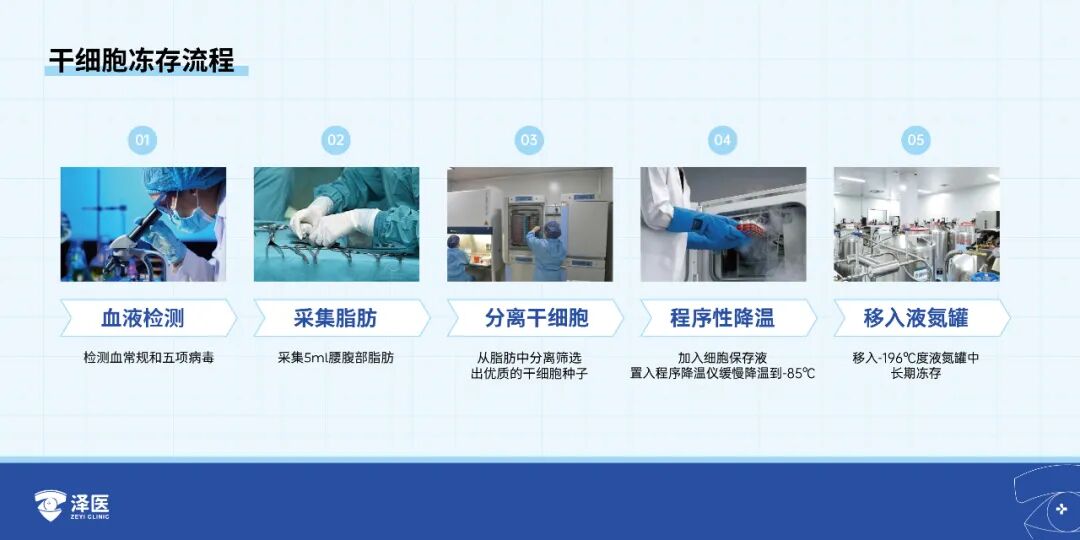 干细胞冻存流程

01
血液检测
检测血常规和五项病毒

02
采集脂肪
采集5ml腰腹部脂肪

03
分离干细胞
从脂肪中分离筛选出优质的干细胞种子

04
程序性降温
加入细胞保存液
置入程序降温仪缓慢降温到-85℃

05
移入液氮罐
移入-196℃度液氮罐中长期冻存

泽医
ZEYI CLINIC