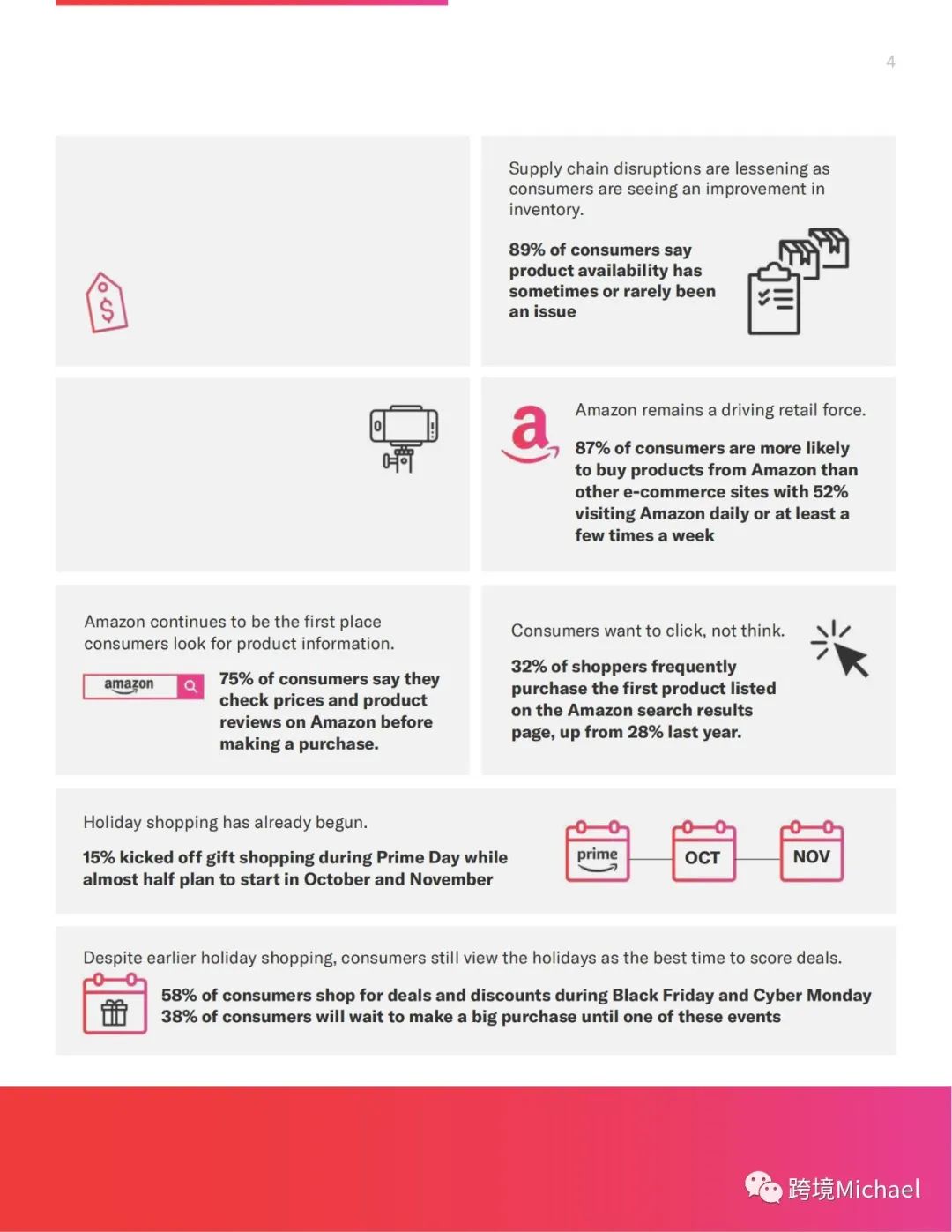 4

Supply chain disruptions are lessening as consumers are seeing an improvement in inventory.

89% of consumers say product availability has sometimes or rarely been an issue

Amazon remains a driving retail force.

87% of consumers are more likely to buy products from Amazon than other e-commerce sites with 52% visiting Amazon daily or at least a few times a week

Amazon continues to be the first place consumers look for product information.

amazon

75% of consumers say they check prices and product reviews on Amazon before making a purchase.

Consumers want to click, not think.

32% of shoppers frequently purchase the first product listed on the Amazon search results page, up from 28% last year.

Holiday shopping has already begun.

15% kicked off gift shopping during Prime Day while almost half plan to start in October and November

prime

OCT

NOV

Despite earlier holiday shopping, consumers still view the holidays as the best time to score deals.

58% of consumers shop for deals and discounts during Black Friday and Cyber Monday
38% of consumers will wait to make a big purchase until one of these events

跨境Michael