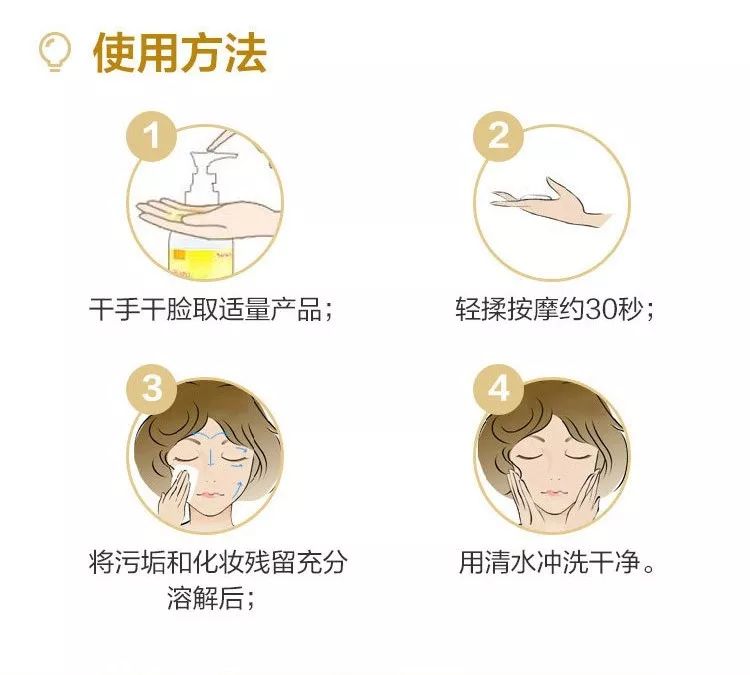 使用方法

1

干手干脸取适量产品；

2

轻揉按摩约30秒；

3

将污垢和化妆残留充分溶解后；

4

用清水冲洗干净。