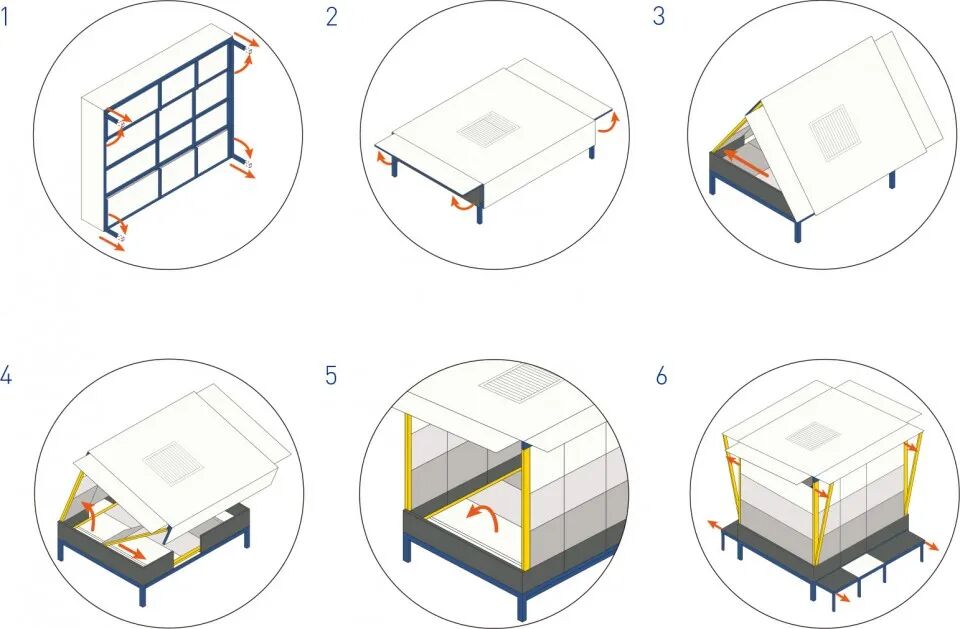 1

2

3

4

5

6