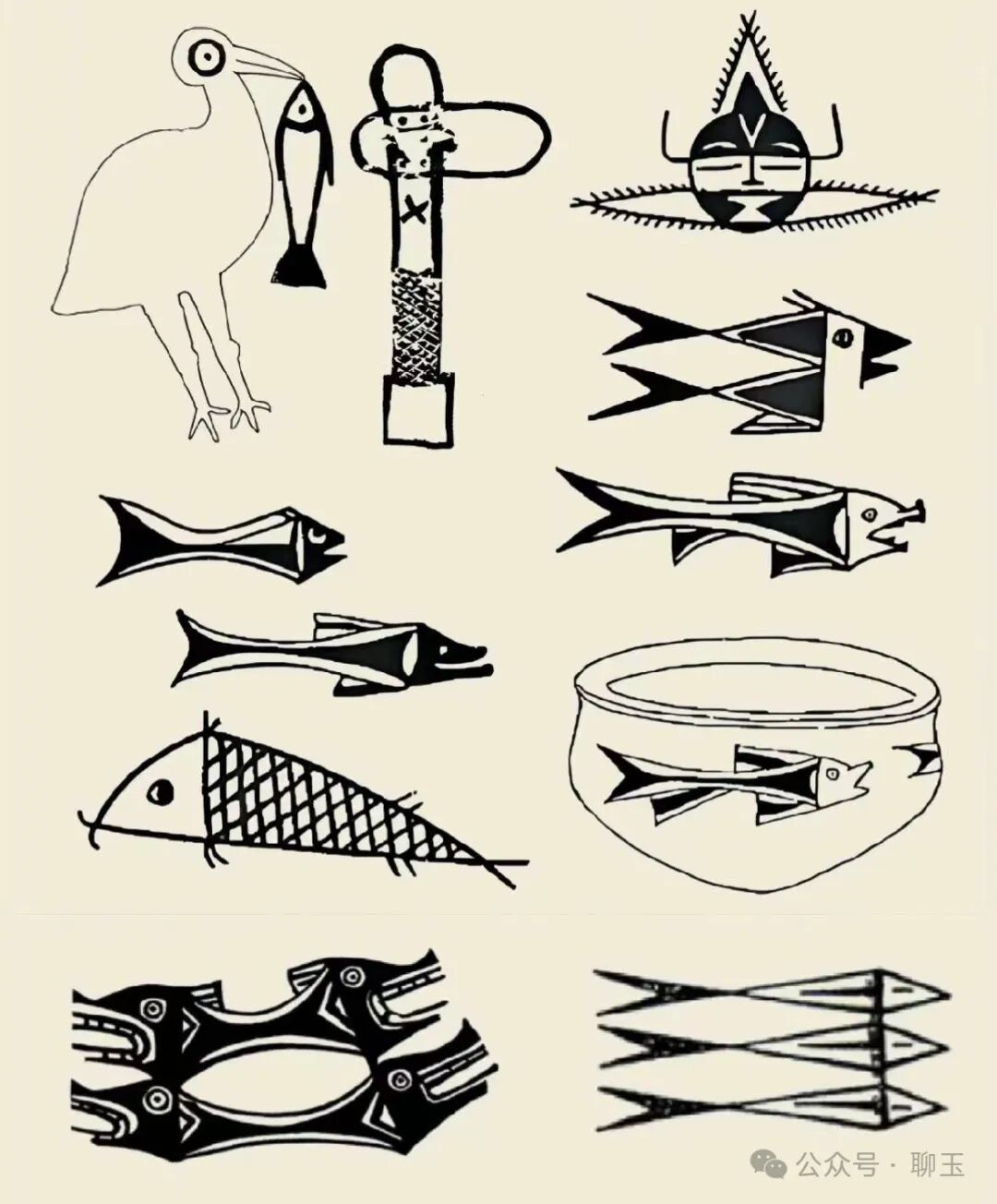 公众号 · 聊玉