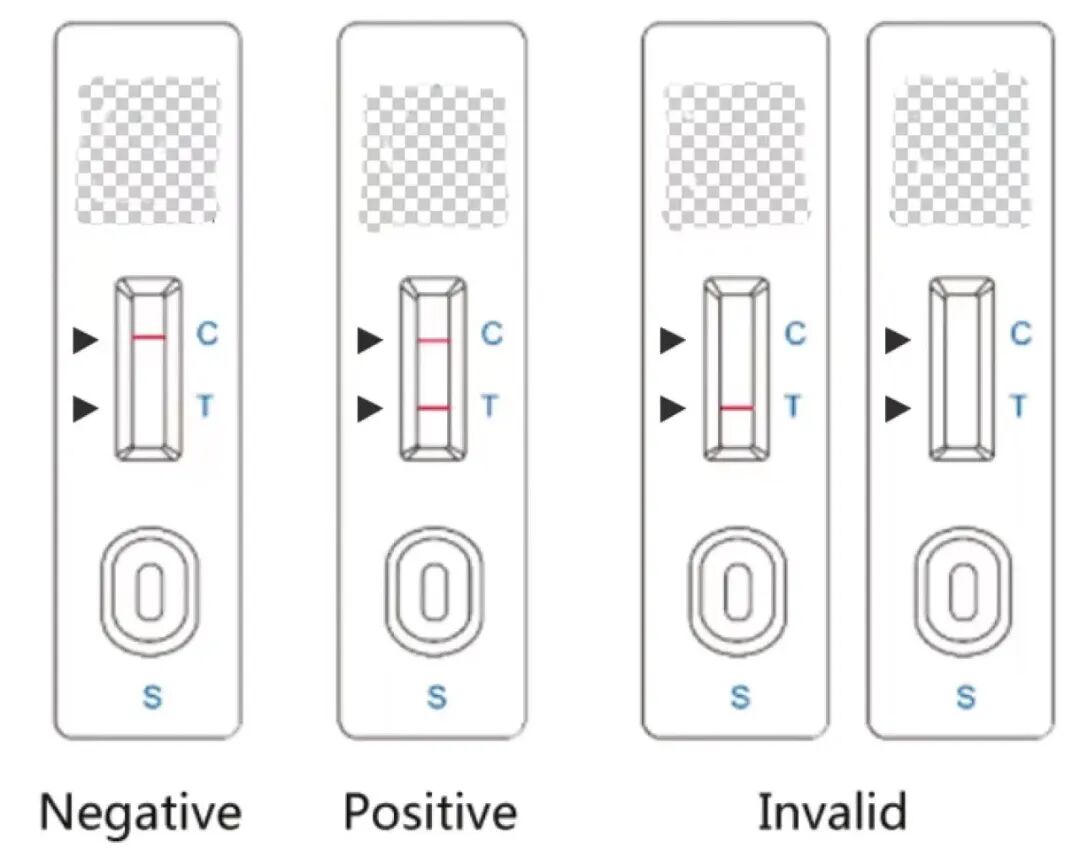 C
T
S

C
T
S

C
T
S

C
T
S

Negative Positive Invalid