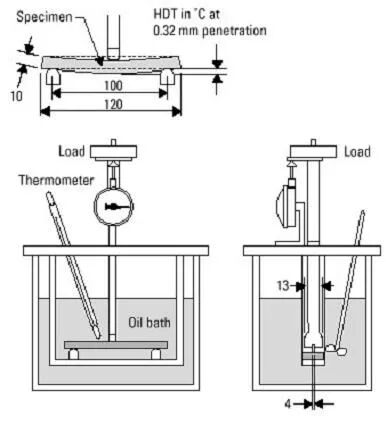 Specimen

HDT in °C at 0.32 mm penetration

10

100

120

Load

Thermometer

Oil bath

Load

13

4