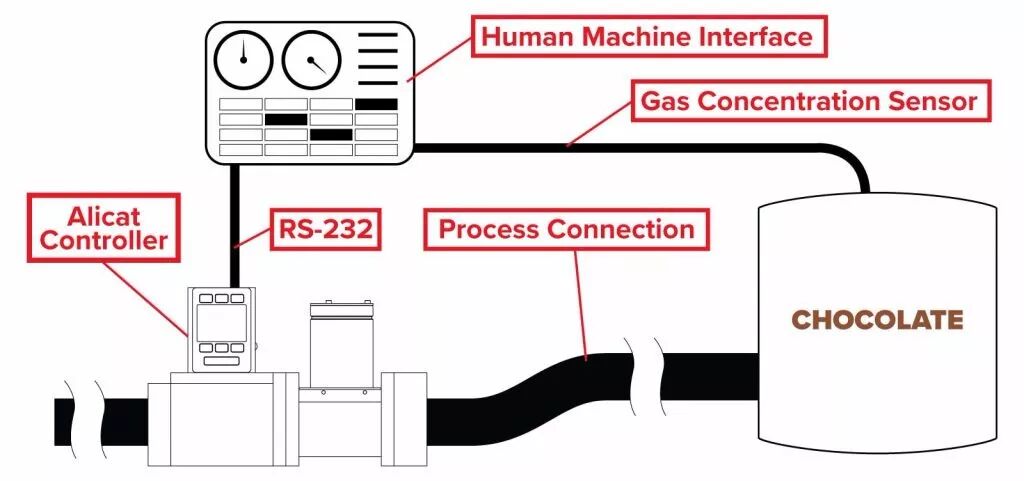 Human Machine Interface

Gas Concentration Sensor

Alicat Controller

RS-232

Process Connection

CHOCOLATE