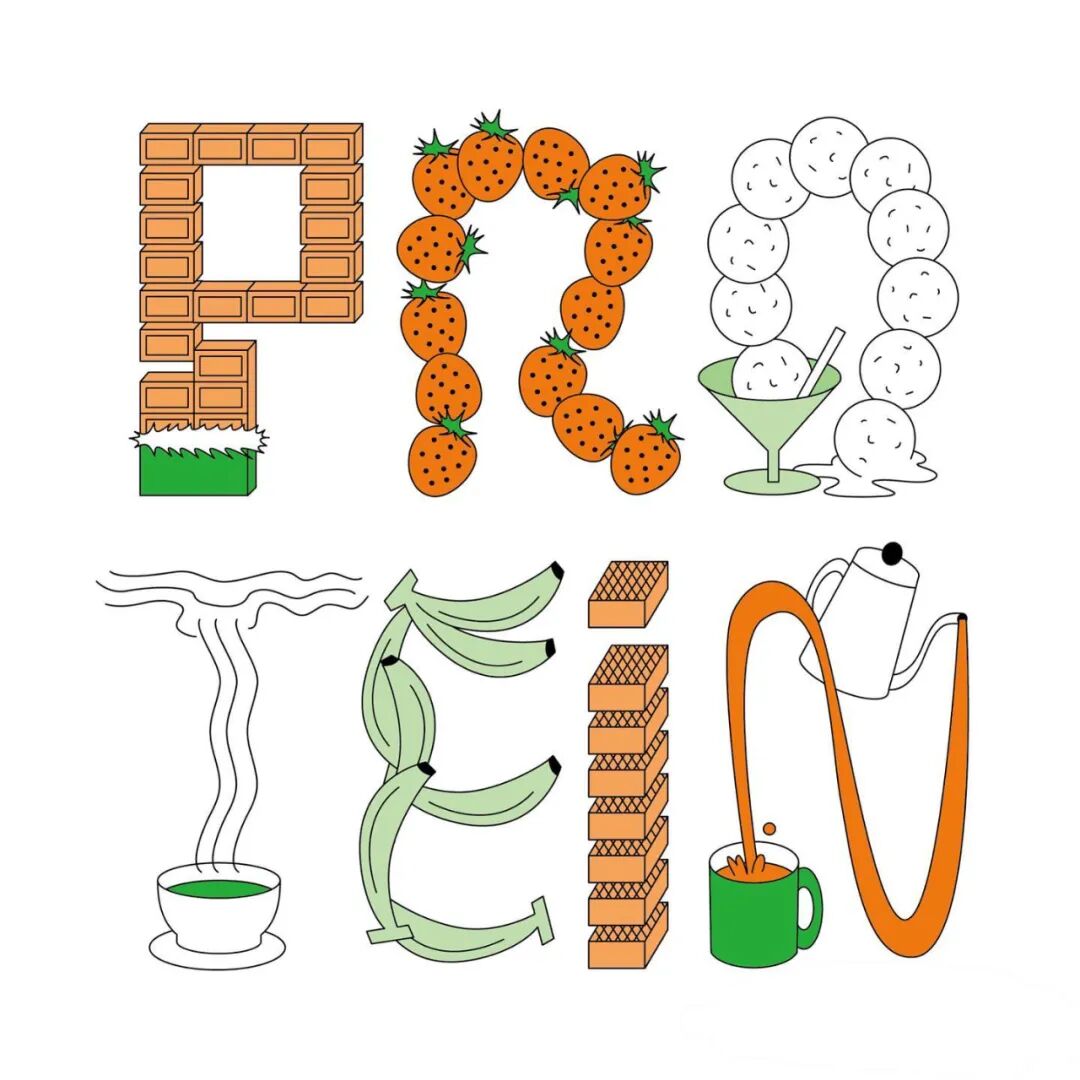 PRO
TEIN