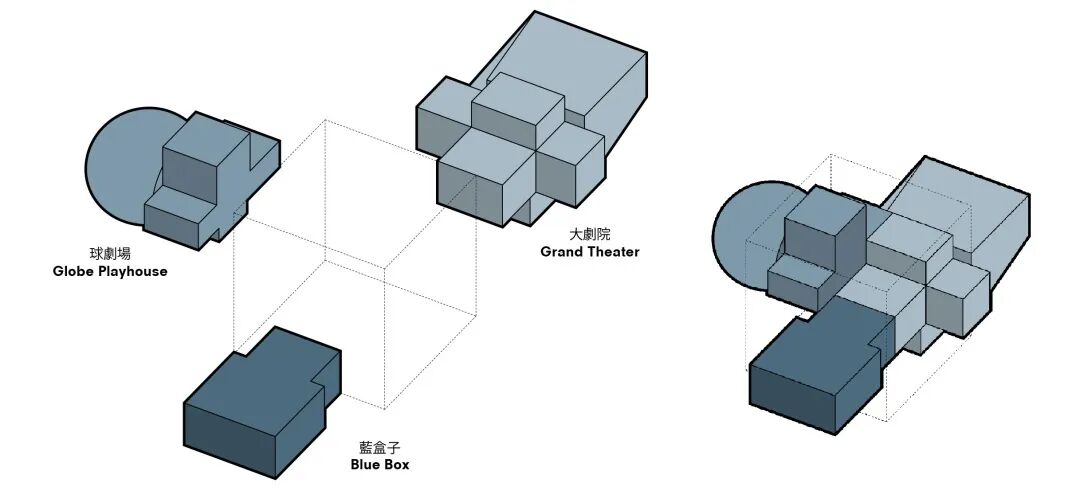 球劇場
Globe Playhouse

大劇院
Grand Theater

藍盒子
Blue Box