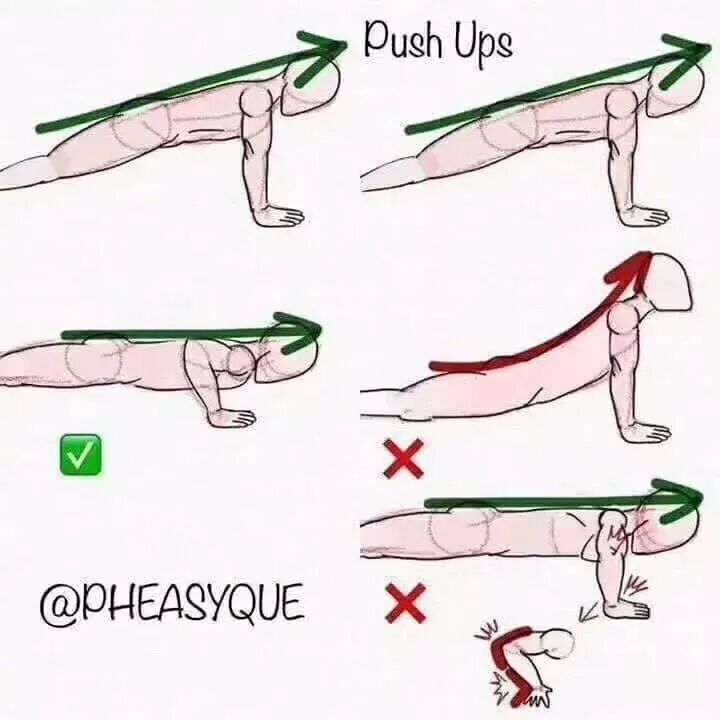 Push Ups

@PHEASYQUE