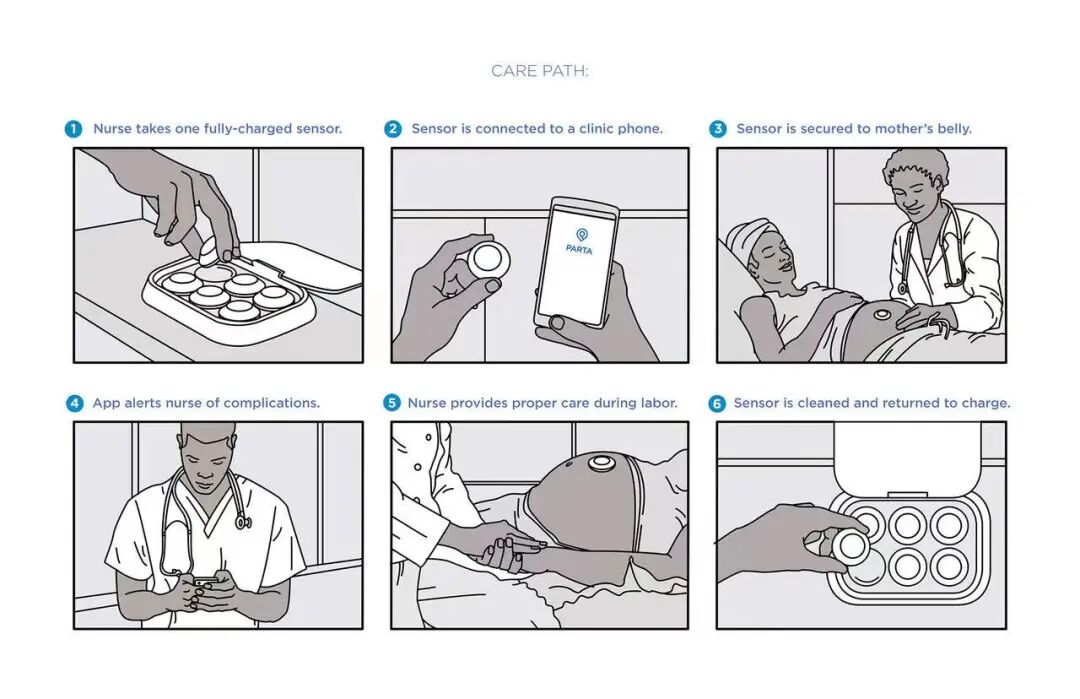 CARE PATH:

1 Nurse takes one fully-charged sensor.

2 Sensor is connected to a clinic phone.

PARTA

3 Sensor is secured to mother's belly.

4 App alerts nurse of complications.

5 Nurse provides proper care during labor.

6 Sensor is cleaned and returned to charge.