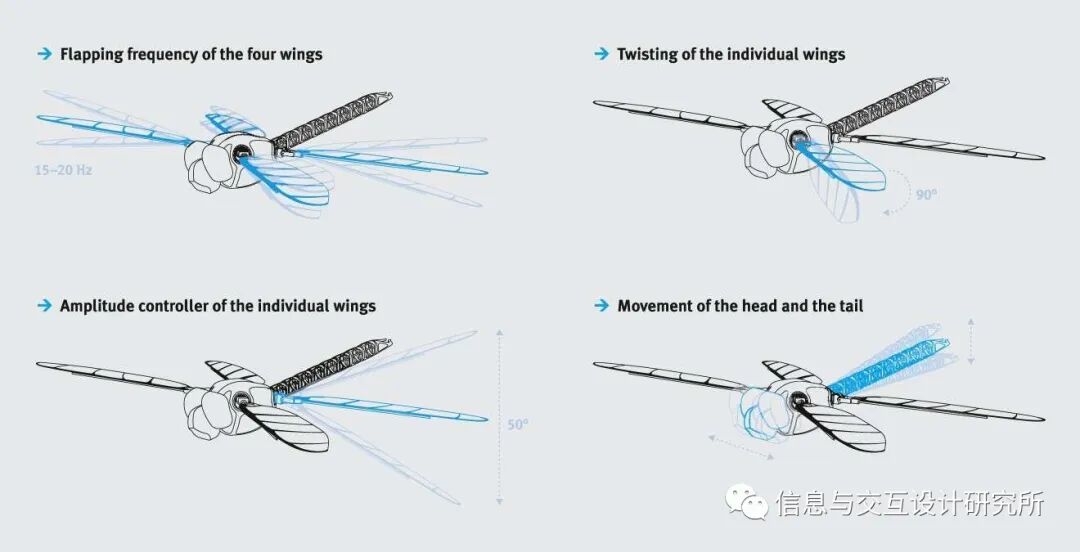 → Flapping frequency of the four wings

15–20 Hz

→ Twisting of the individual wings

90°

→ Amplitude controller of the individual wings

50°

→ Movement of the head and the tail

信息与交互设计研究所