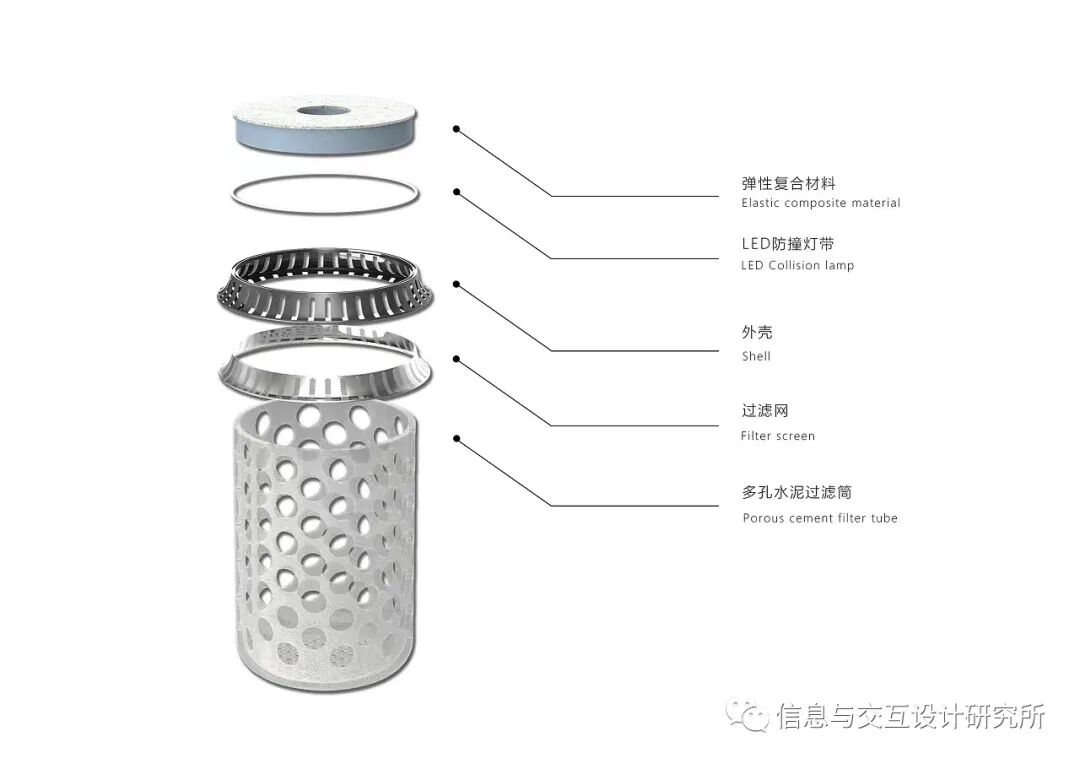 弹性复合材料
Elastic composite material

LED防撞灯带
LED Collision lamp

外壳
Shell

过滤网
Filter screen

多孔水泥过滤筒
Porous cement filter tube

信息与交互设计研究所