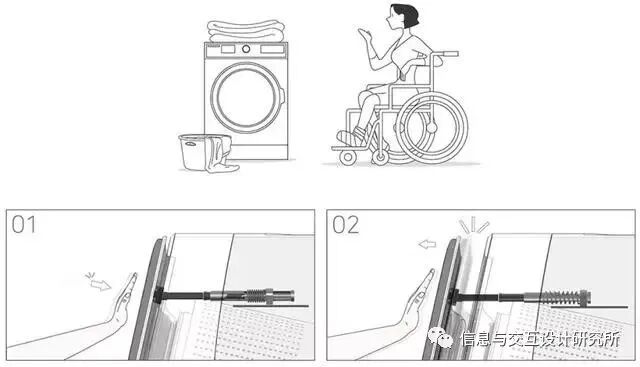 01

02

信息与交互设计研究所