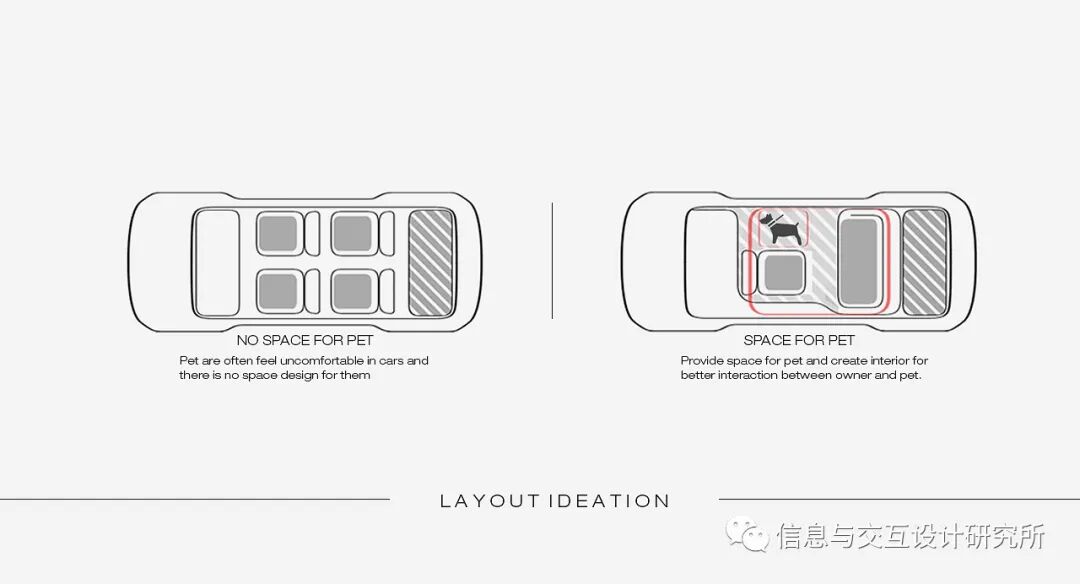 NO SPACE FOR PET

Pet are often feel uncomfortable in cars and there is no space design for them

SPACE FOR PET

Provide space for pet and create interior for better interaction between owner and pet.

LAYOUT IDEATION

信息与交互设计研究所