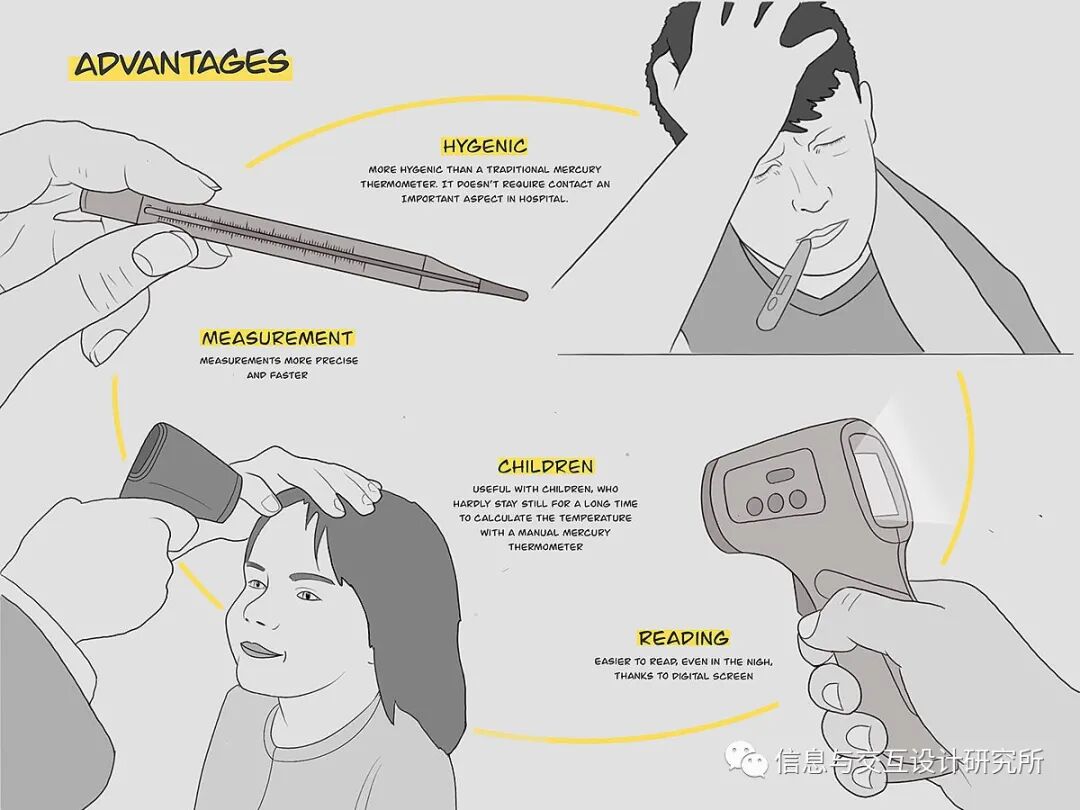 ADVANTAGES

HYGENIC

MORE HYGENIC THAN A TRADITIONAL MERCURY THERMOMETER. IT DOESN'T REQUIRE CONTACT AN IMPORTANT ASPECT IN HOSPITAL.

MEASUREMENT

MEASUREMENTS MORE PRECISE AND FASTER

CHILDREN

USEFUL WITH CHILDREN, WHO HARDLY STAY STILL FOR A LONG TIME TO CALCULATE THE TEMPERATURE WITH A MANUAL MERCURY THERMOMETER

READING

EASIER TO READ, EVEN IN THE NIGH, THANKS TO DIGITAL SCREEN

信息与交互设计研究所