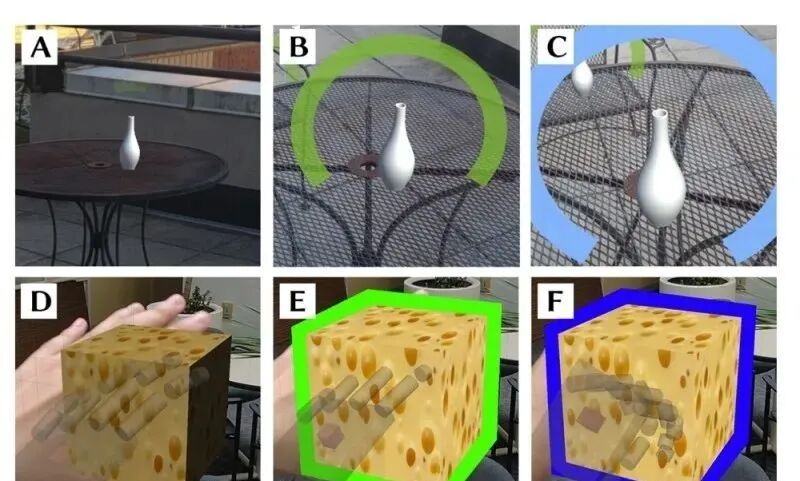 A

B

C

D

E

F