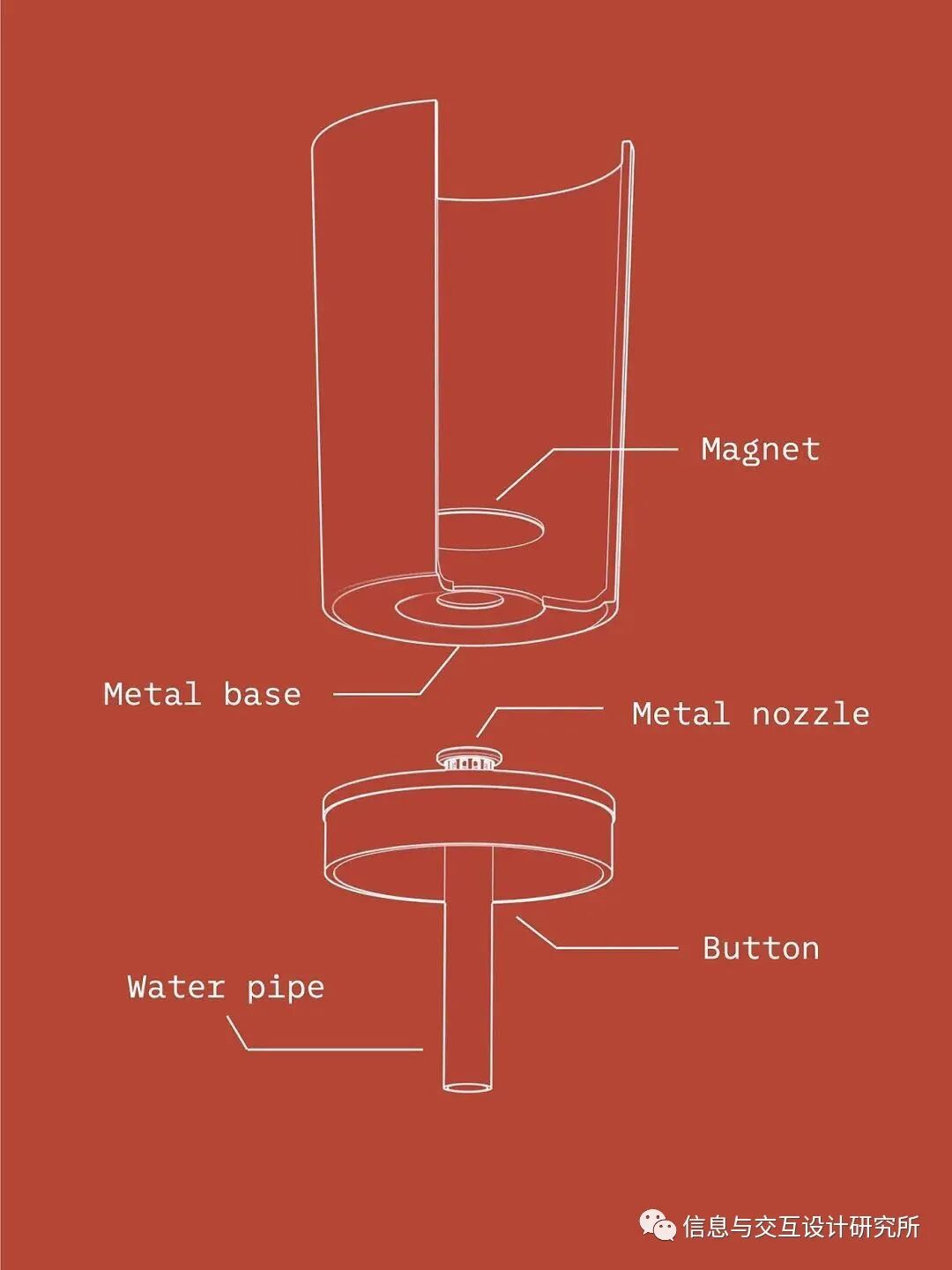 Magnet

Metal base

Metal nozzle

Button

Water pipe

信息与交互设计研究所