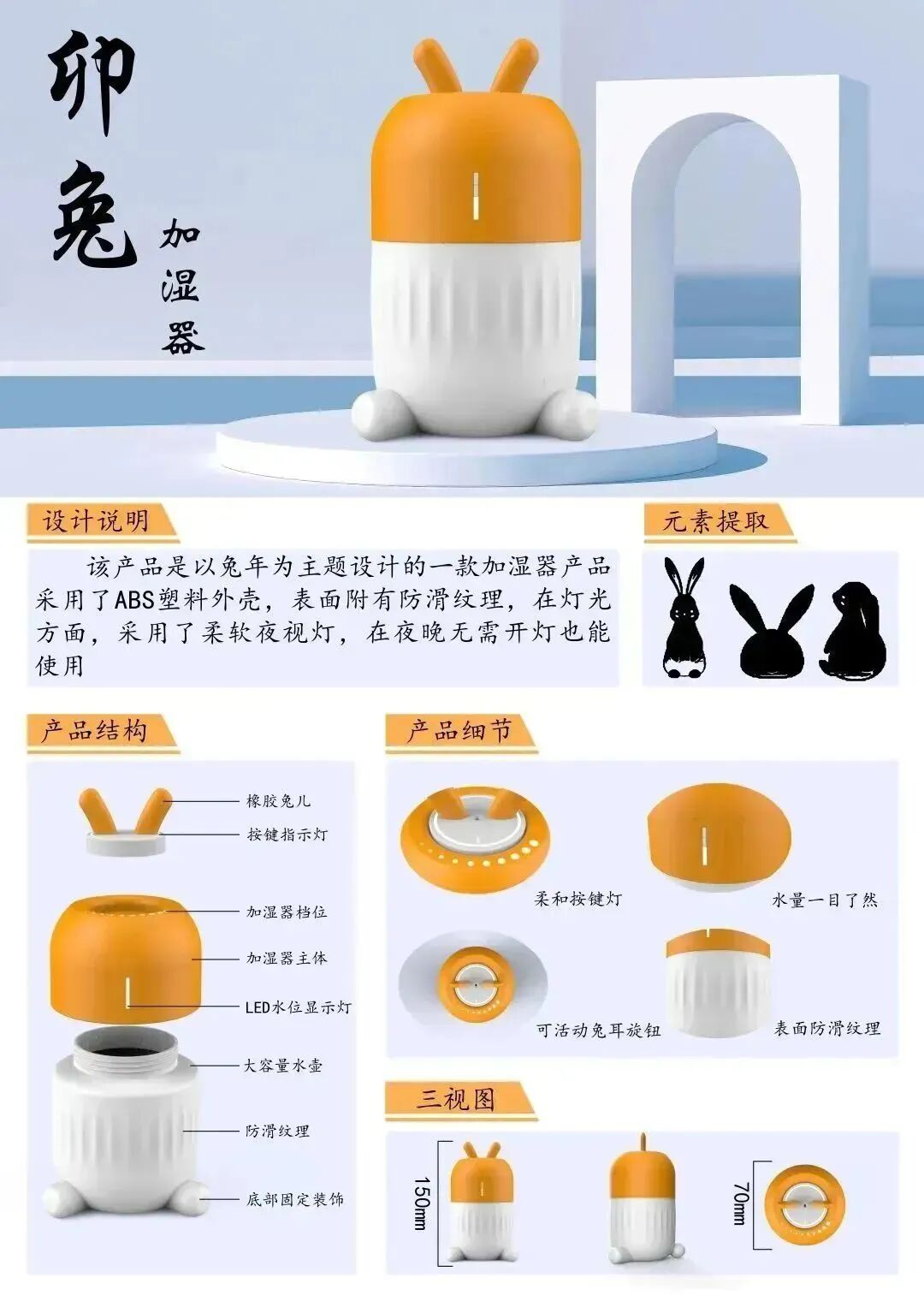 卯兔

加湿器

设计说明

该产品是以兔年为主题设计的一款加湿器产品采用了ABS塑料外壳，表面附有防滑纹理，在灯光方面，采用了柔软夜视灯，在夜晚无需开灯也能使用

元素提取

产品结构

橡胶兔儿

按键指示灯

加湿器档位

加湿器主体

LED水位显示灯

大容量水壶

防滑纹理

底部固定装饰

产品细节

柔和按键灯

水量一目了然

可活动兔耳旋钮

表面防滑纹理

三视图

150mm

70mm