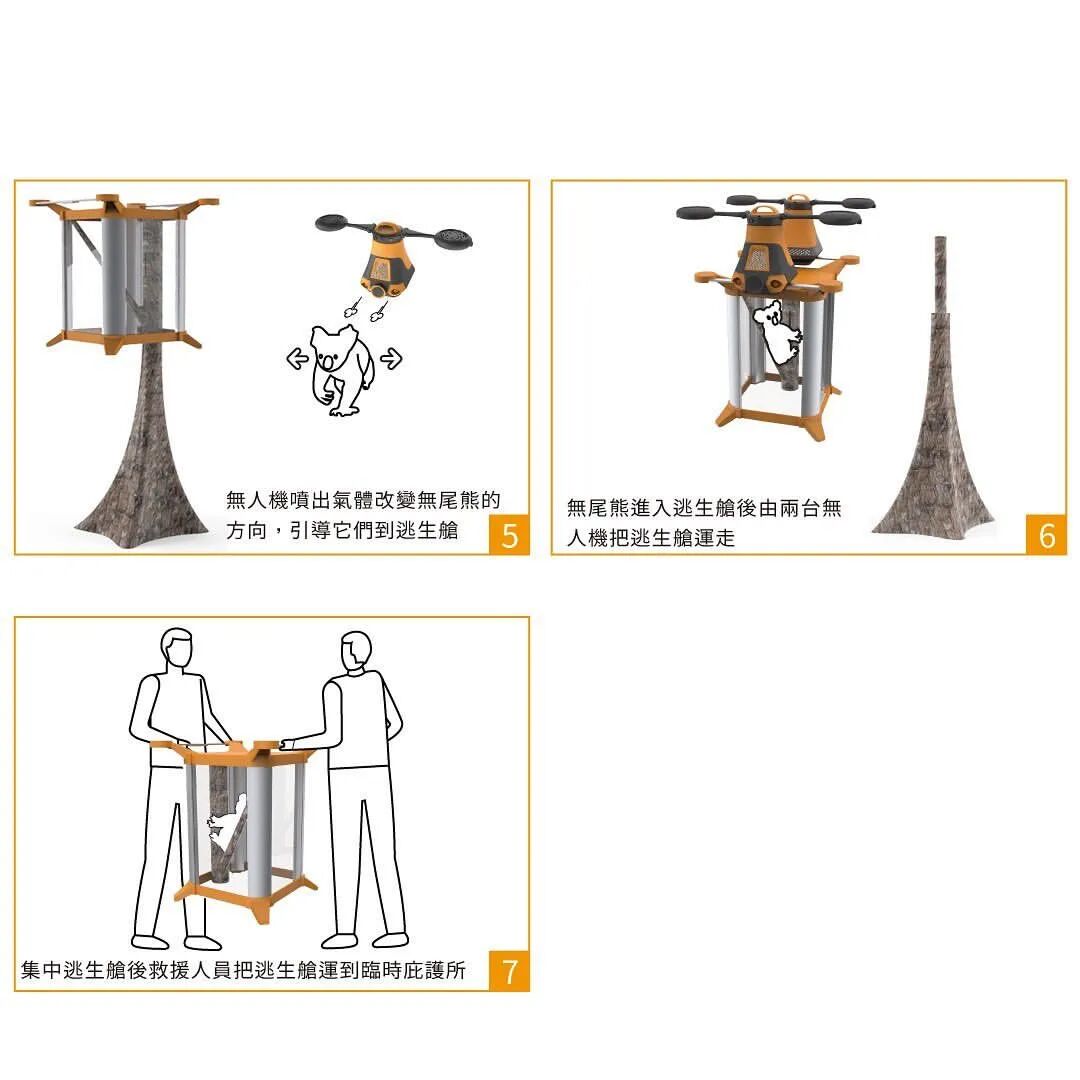 無人機噴出氣體改變無尾熊的方向，引導它們到逃生艙

5

無尾熊進入逃生艙後由兩台無人機把逃生艙運走

6

集中逃生艙後救援人員把逃生艙運到臨時庇護所

7