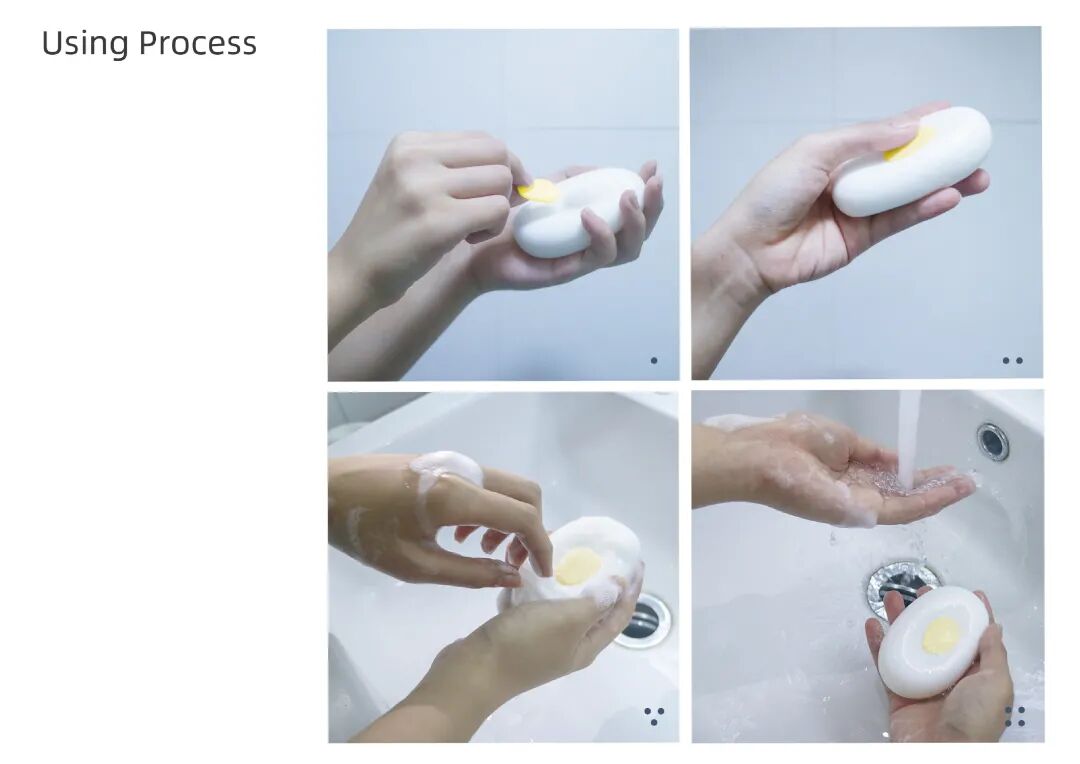 Using Process