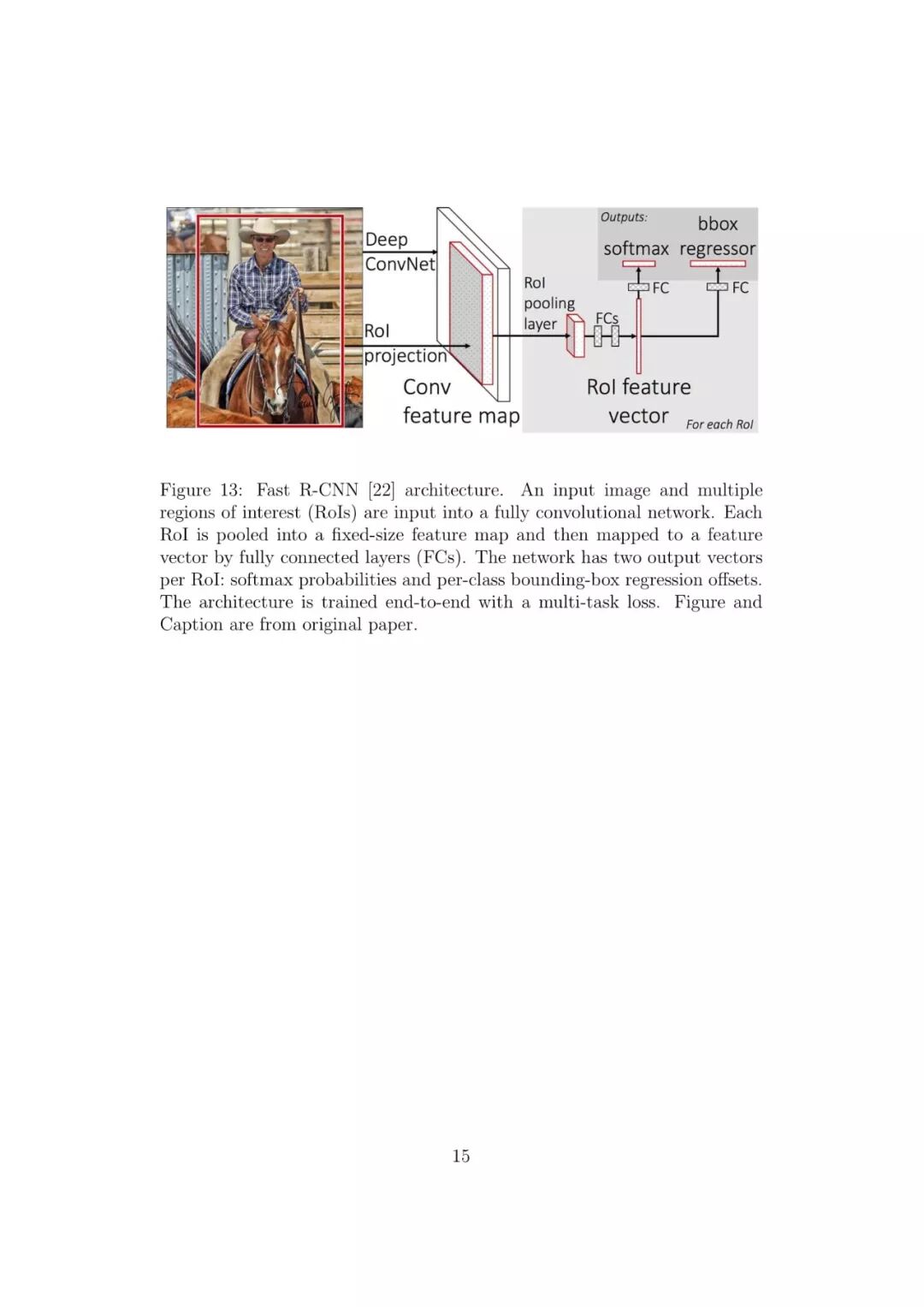 Deep ConvNet

RoI projection

Conv feature map

RoI pooling layer

FCs

Outputs:

softmax

bbox regressor

FC

FC

RoI feature vector

For each RoI

Figure 13: Fast R-CNN [22] architecture. An input image and multiple regions of interest (RoIs) are input into a fully convolutional network. Each RoI is pooled into a fixed-size feature map and then mapped to a feature vector by fully connected layers (FCs). The network has two output vectors per RoI: softmax probabilities and per-class bounding-box regression offsets. The architecture is trained end-to-end with a multi-task loss. Figure and Caption are from original paper.

15