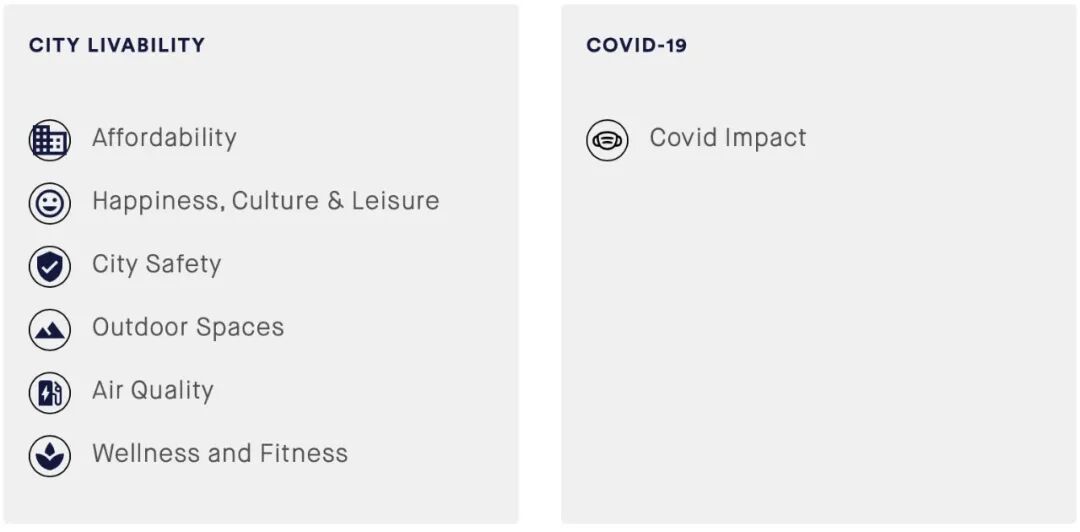 CITY LIVABILITY

Affordability

Happiness, Culture & Leisure

City Safety

Outdoor Spaces

Air Quality

Wellness and Fitness

COVID-19

Covid Impact