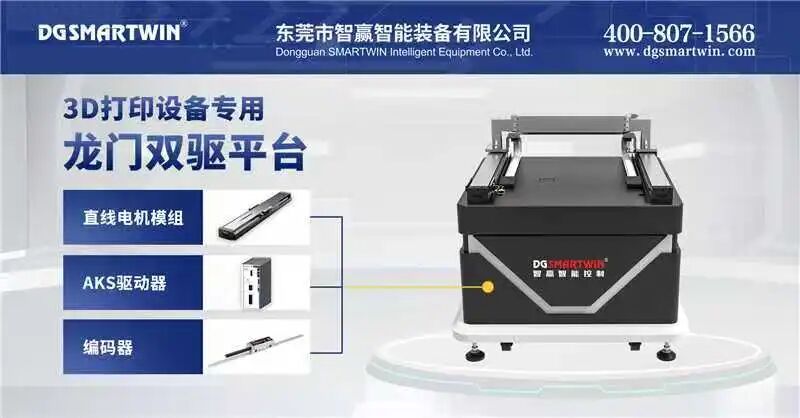 DGSMARTWIN®

东莞市智赢智能装备有限公司
Dongguan SMARTWIN Intelligent Equipment Co., Ltd.

400-807-1566
www.dgsmartwin.com

3D打印设备专用
龙门双驱平台

直线电机模组

AKS驱动器

编码器

DGSMARTWIN®
智赢智能控制