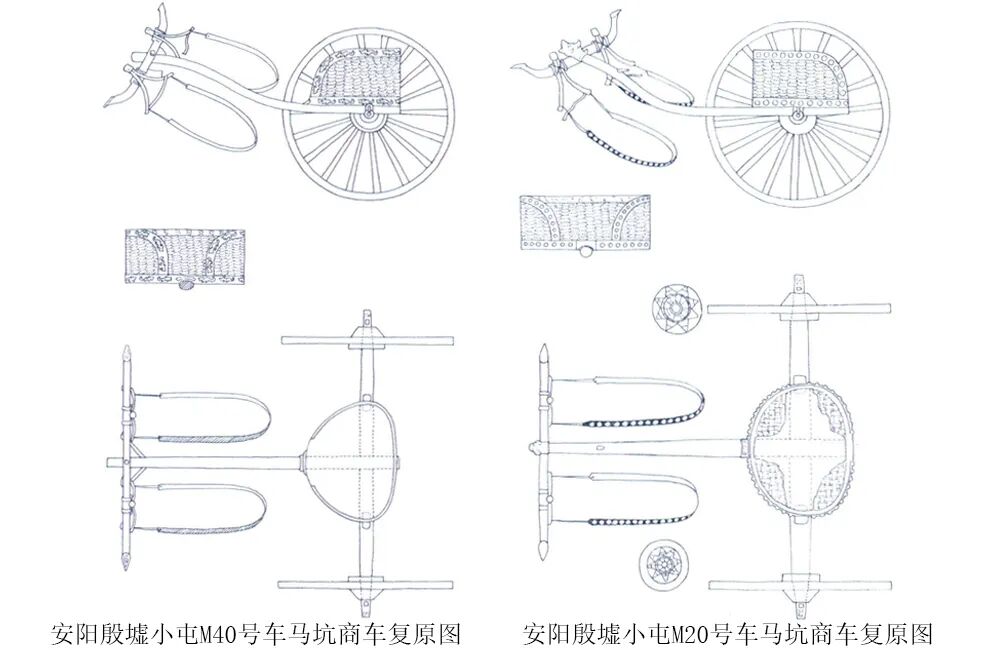 安阳殷墟小屯M40号车马坑商车复原图

安阳殷墟小屯M20号车马坑商车复原图