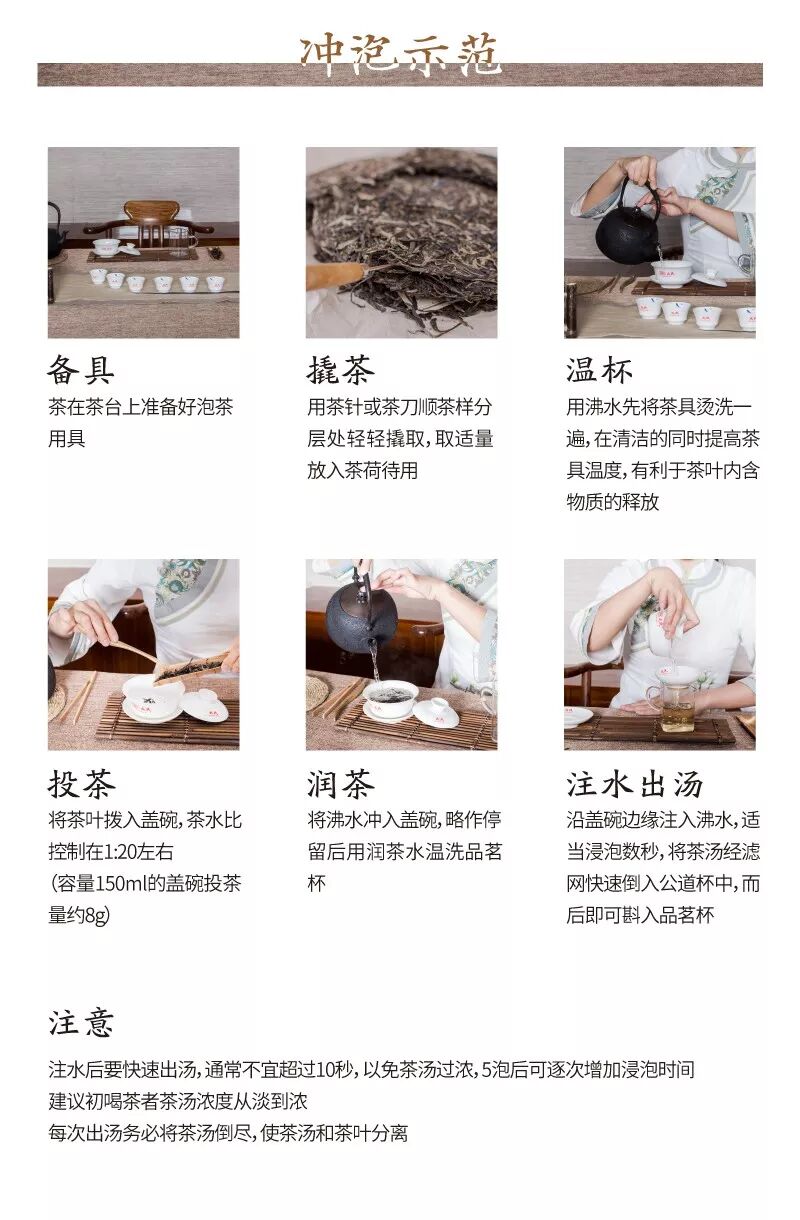 冲泡示范

备具
茶在茶台上准备好泡茶用具

撬茶
用茶针或茶刀顺茶样分层处轻轻撬取，取适量放入茶荷待用

温杯
用沸水先将茶具烫洗一遍，在清洁的同时提高茶具温度，有利于茶叶内含物质的释放

投茶
将茶叶拨入盖碗，茶水比控制在1:20左右
（容量150ml的盖碗投茶量约8g）

润茶
将沸水冲入盖碗，略作停留后用润茶水温洗品茗杯

注水出汤
沿盖碗边缘注入沸水，适当浸泡数秒，将茶汤经滤网快速倒入公道杯中，而后即可斟入品茗杯

注意
注水后要快速出汤，通常不宜超过10秒，以免茶汤过浓，5泡后可逐次增加浸泡时间
建议初喝茶者茶汤浓度从淡到浓
每次出汤务必将茶汤倒尽，使茶汤和茶叶分离