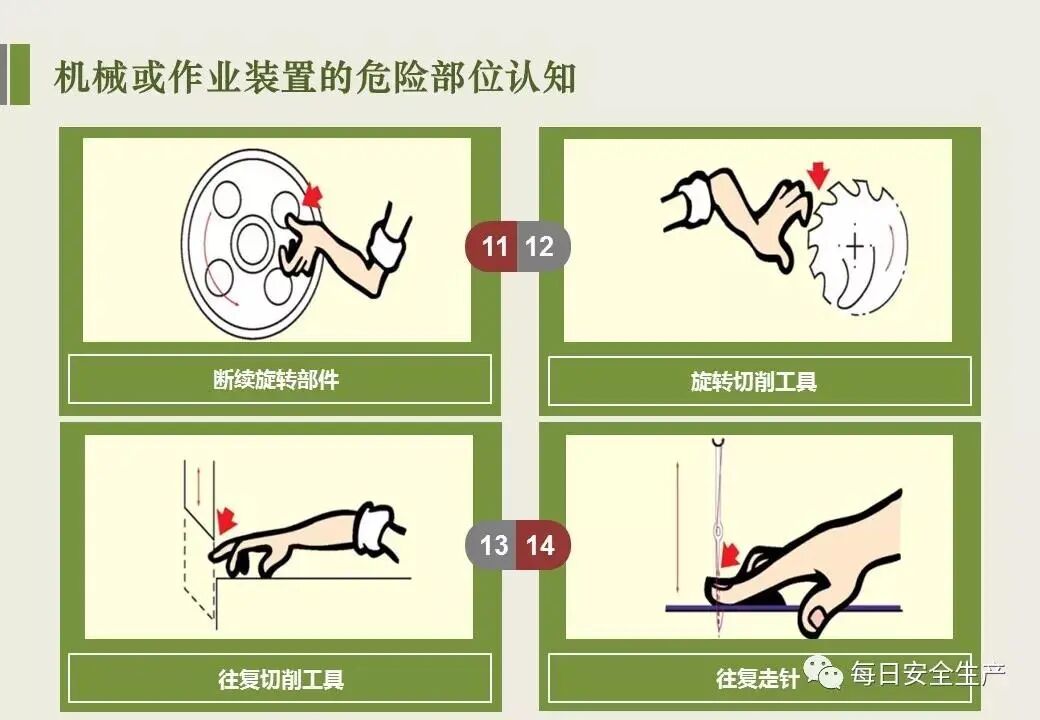 机械或作业装置的危险部位认知

11 12

断续旋转部件

旋转切削工具

13 14

往复切削工具

往复走针

每日安全生产