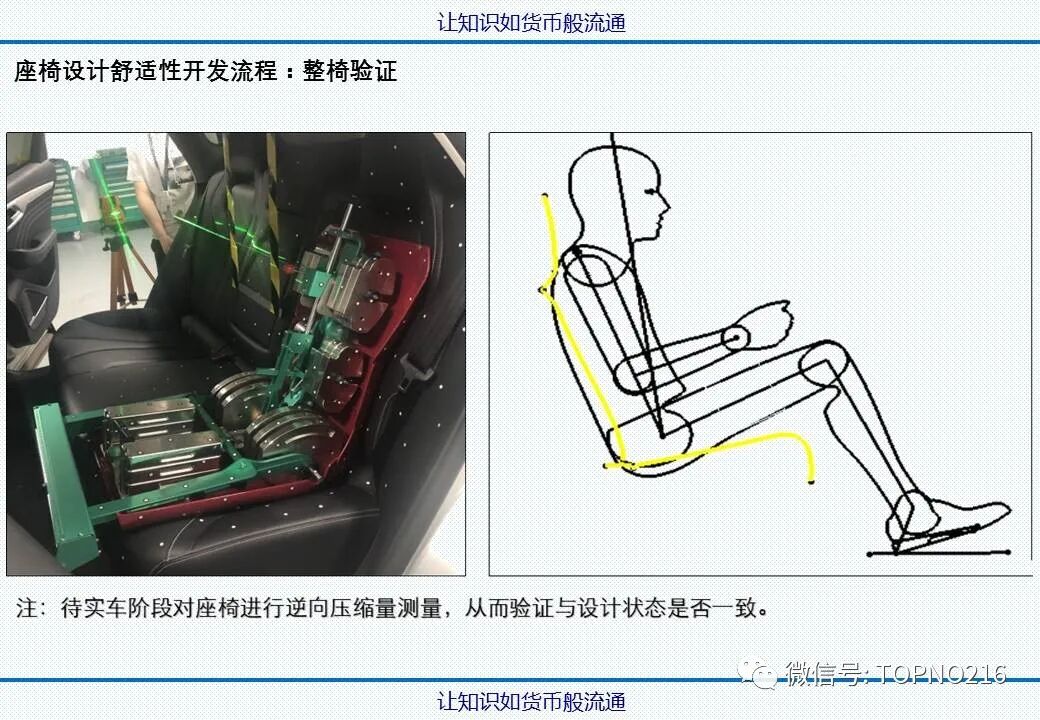 让知识如货币般流通

座椅设计舒适性开发流程：整椅验证

注：待实车阶段对座椅进行逆向压缩量测量，从而验证与设计状态是否一致。

微信号: TOPNO216

让知识如货币般流通